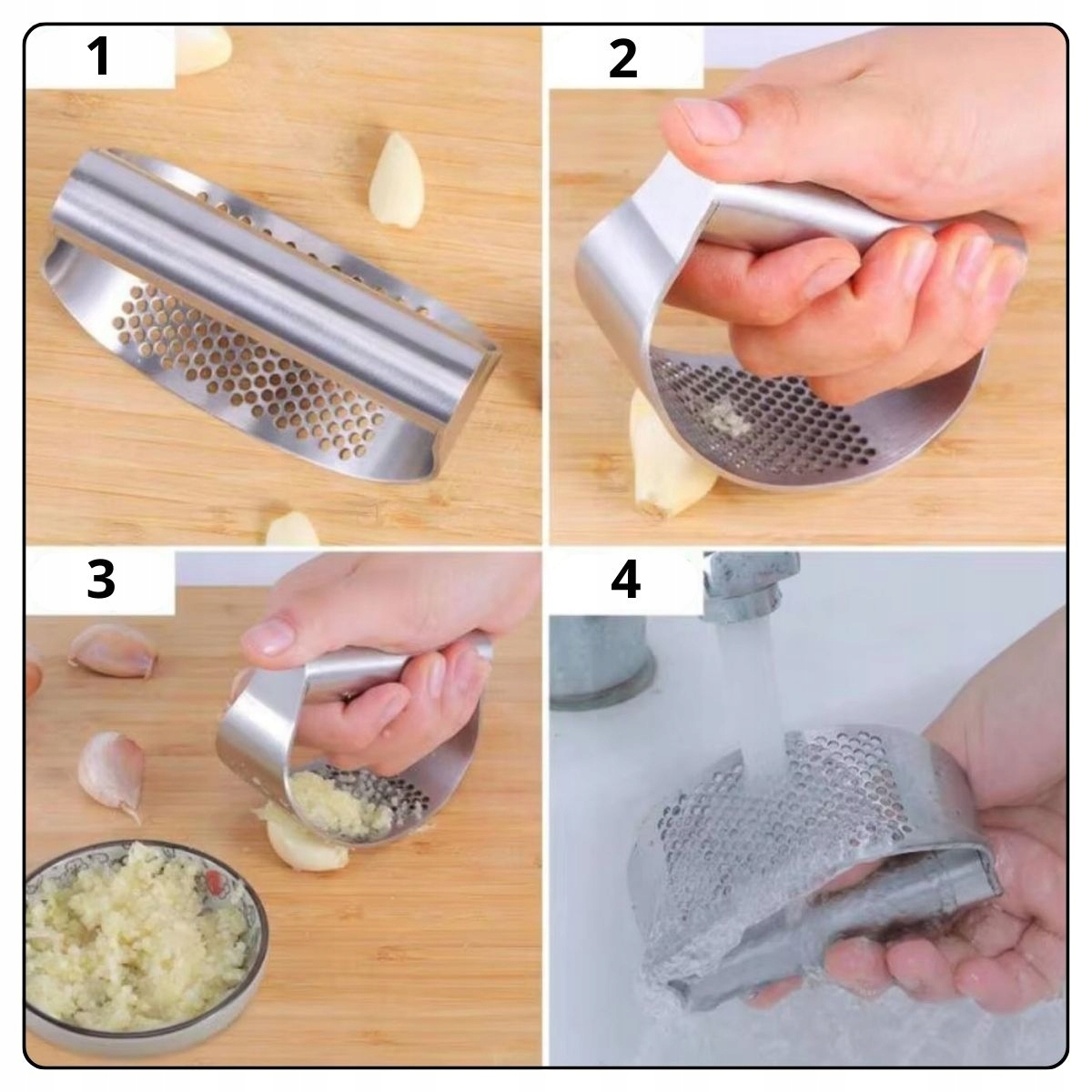 1

2

3

4