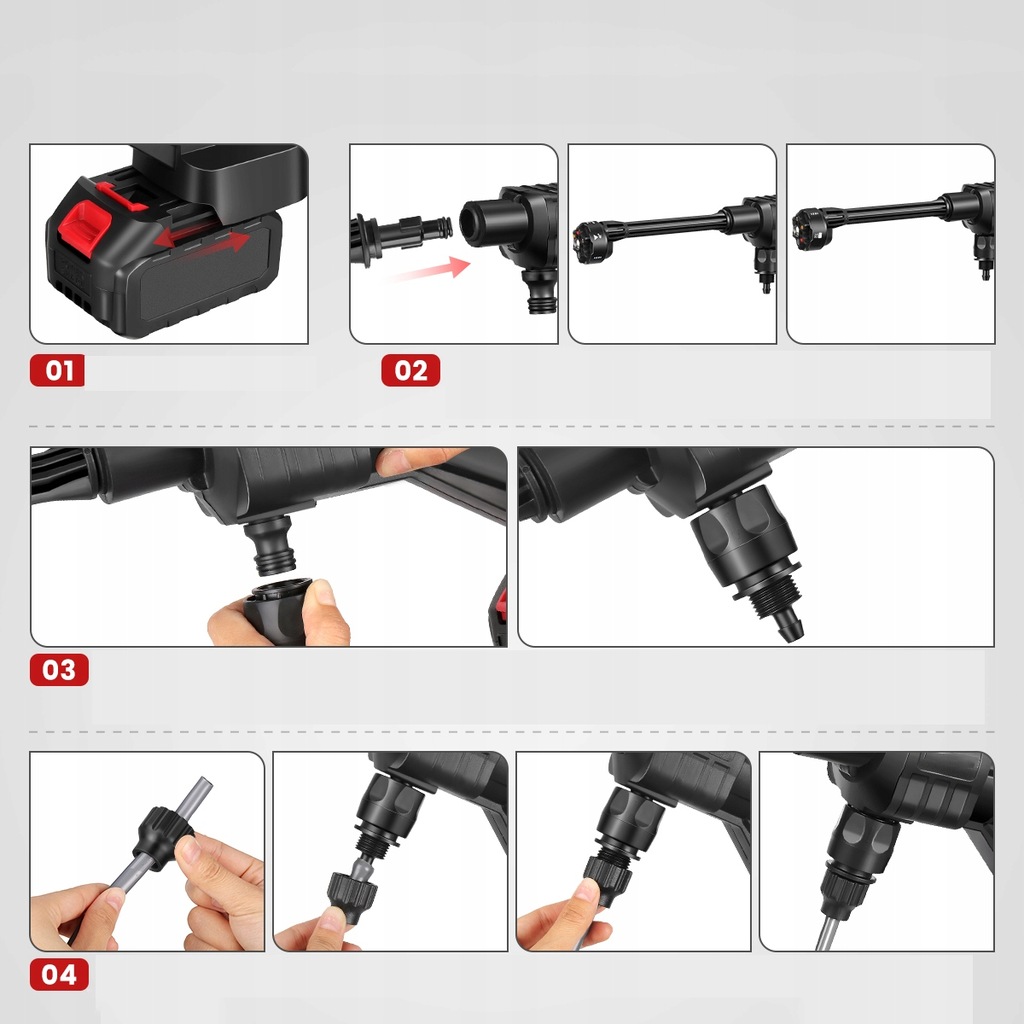 01

02

03

04