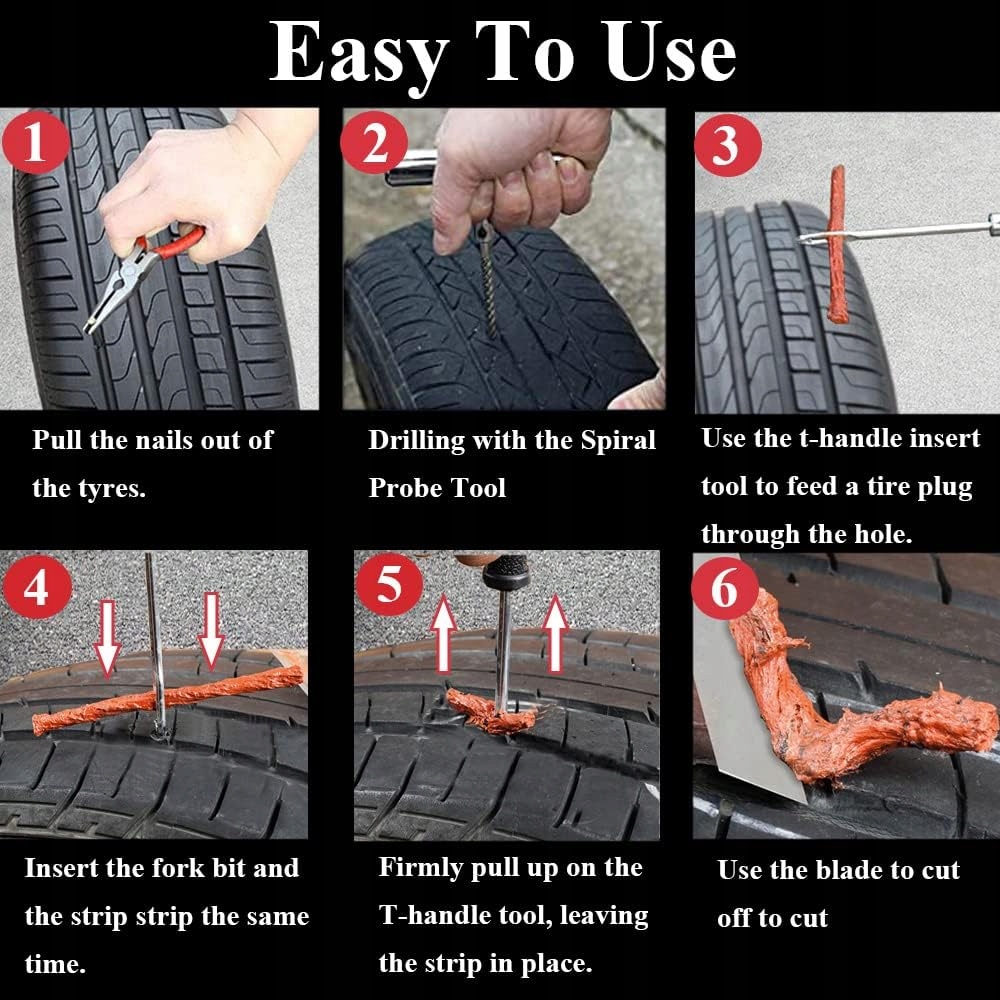 Easy To Use

1

Pull the nails out of the tyres.

2

Drilling with the Spiral Probe Tool

3

Use the t-handle insert tool to feed a tire plug through the hole.

4

Insert the fork bit and the strip strip the same time.

5

Firmly pull up on the T-handle tool, leaving the strip in place.

6

Use the blade to cut off to cut