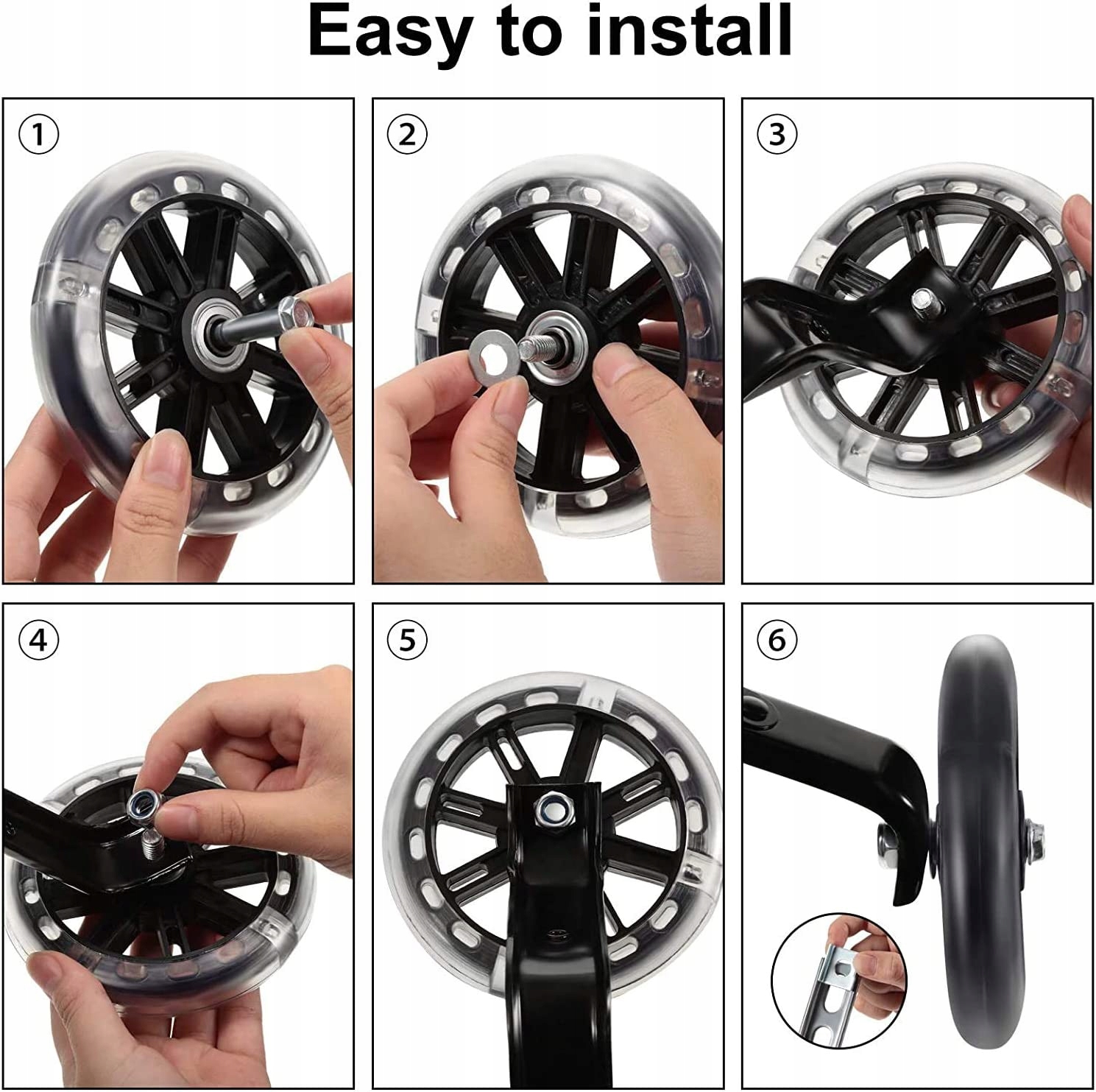 Easy to install

①

②

③

④

⑤

⑥