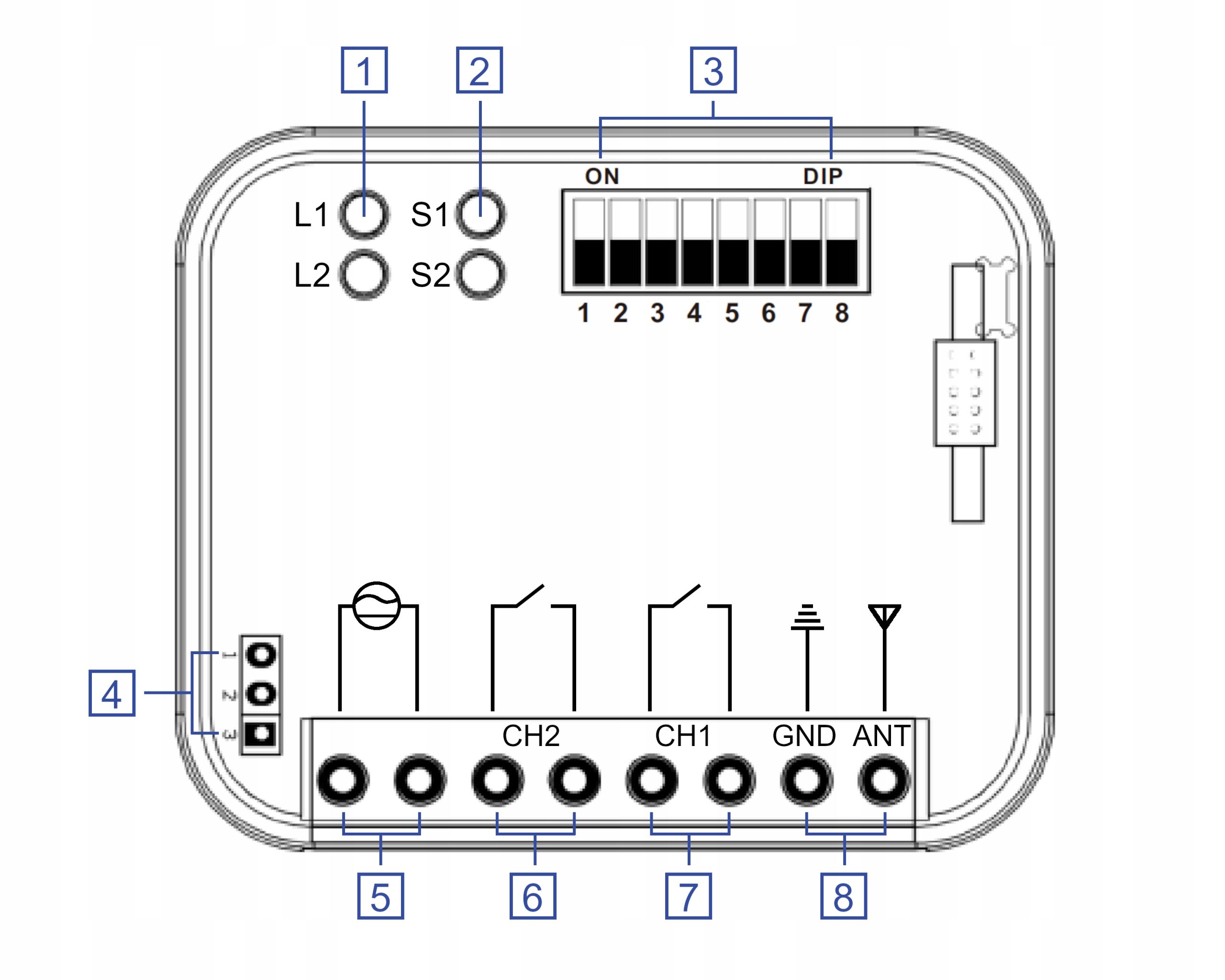 1 2 3

ON DIP

L1 S1
L2 S2

1 2 3 4 5 6 7 8

4

1
2
3

CH2 CH1 GND ANT

5 6 7 8