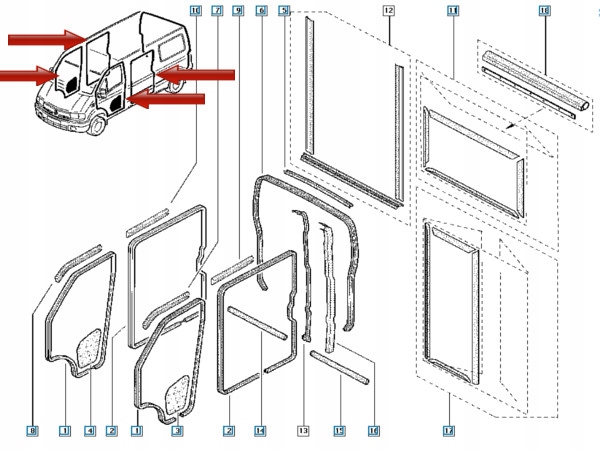 10
7
9
6
5
12
11
18
8
1
4
2
1
3
2
14
13
15
16
17