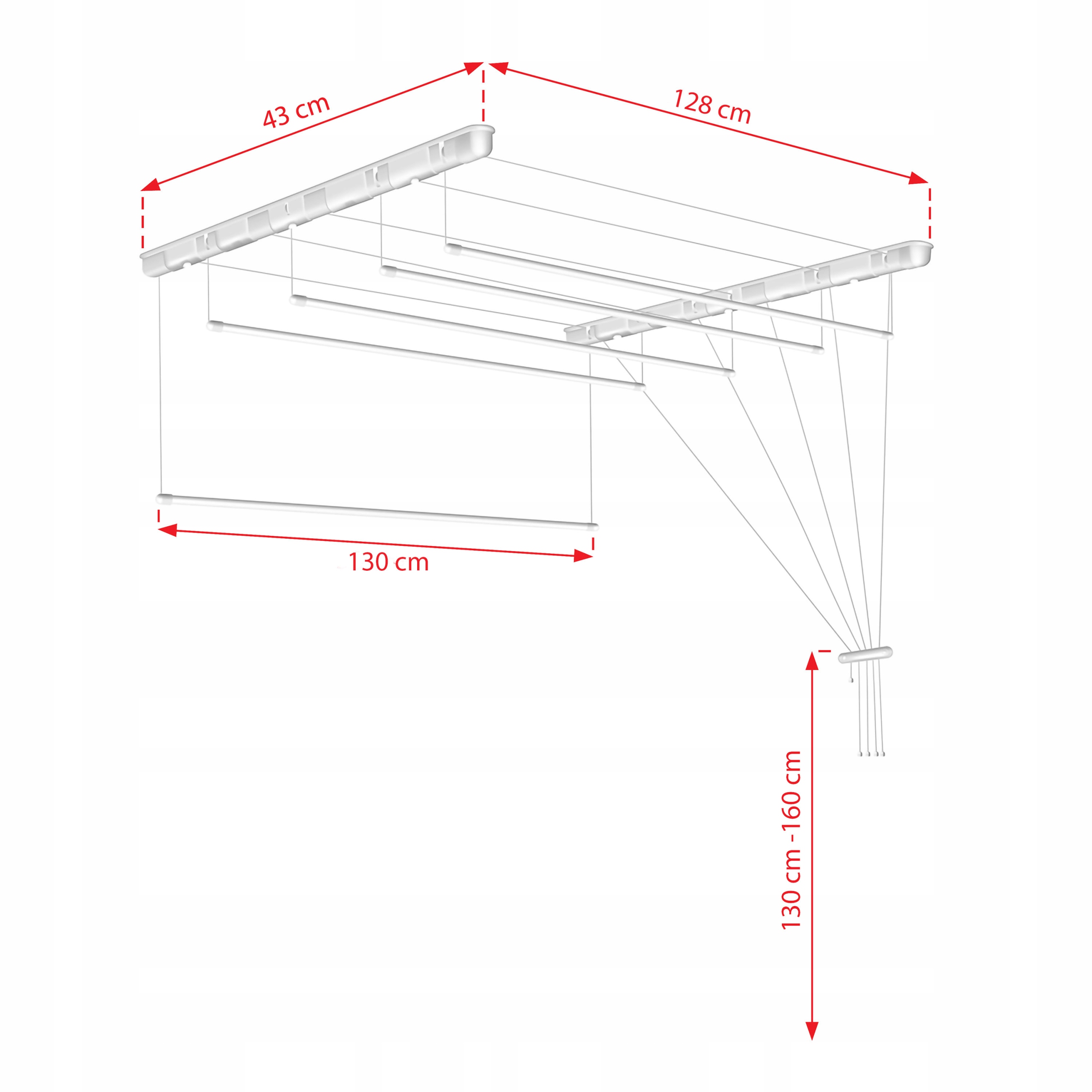 43 cm

128 cm

130 cm

130 cm -160 cm