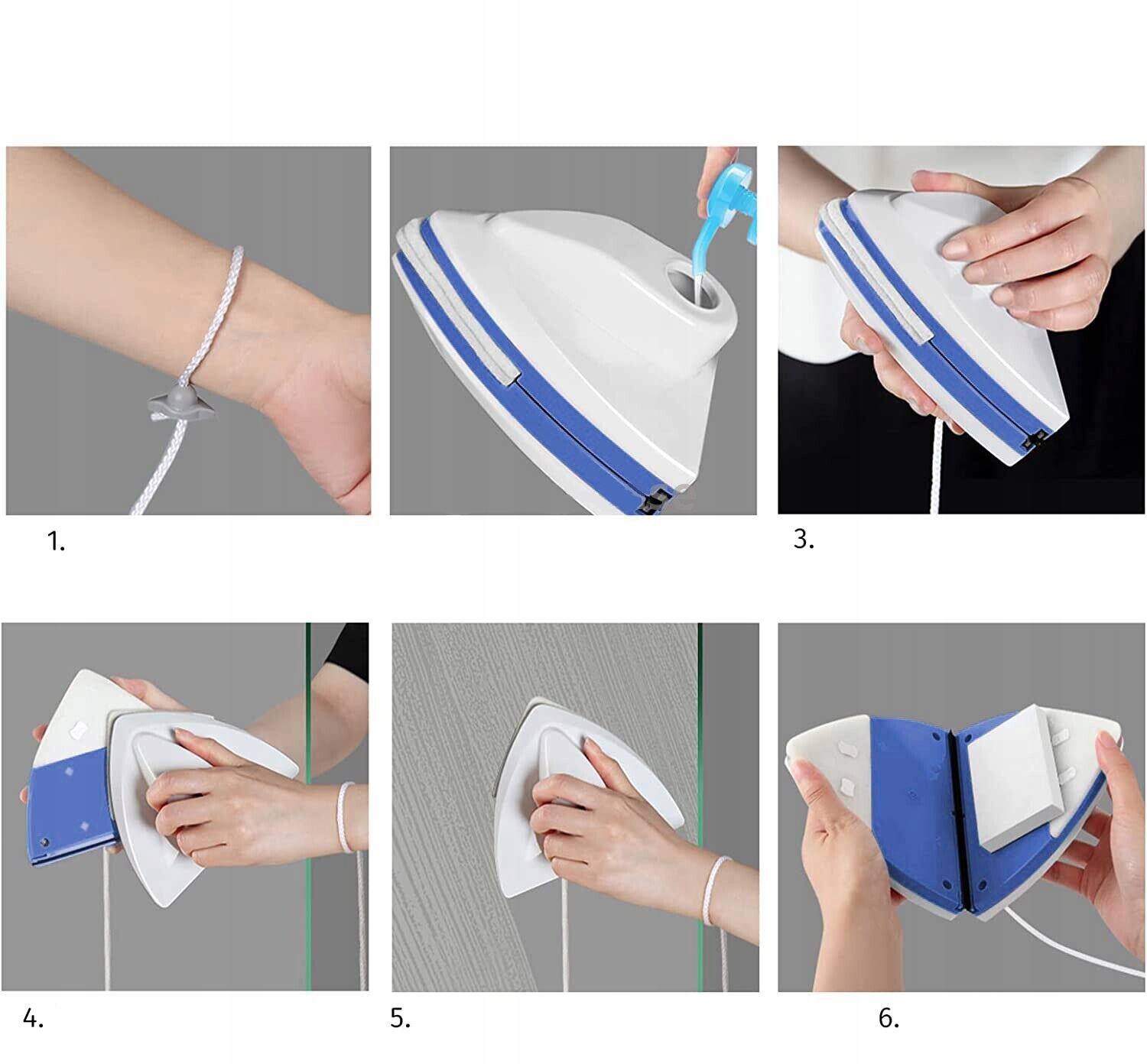 1.

3.

4.

5.

6.