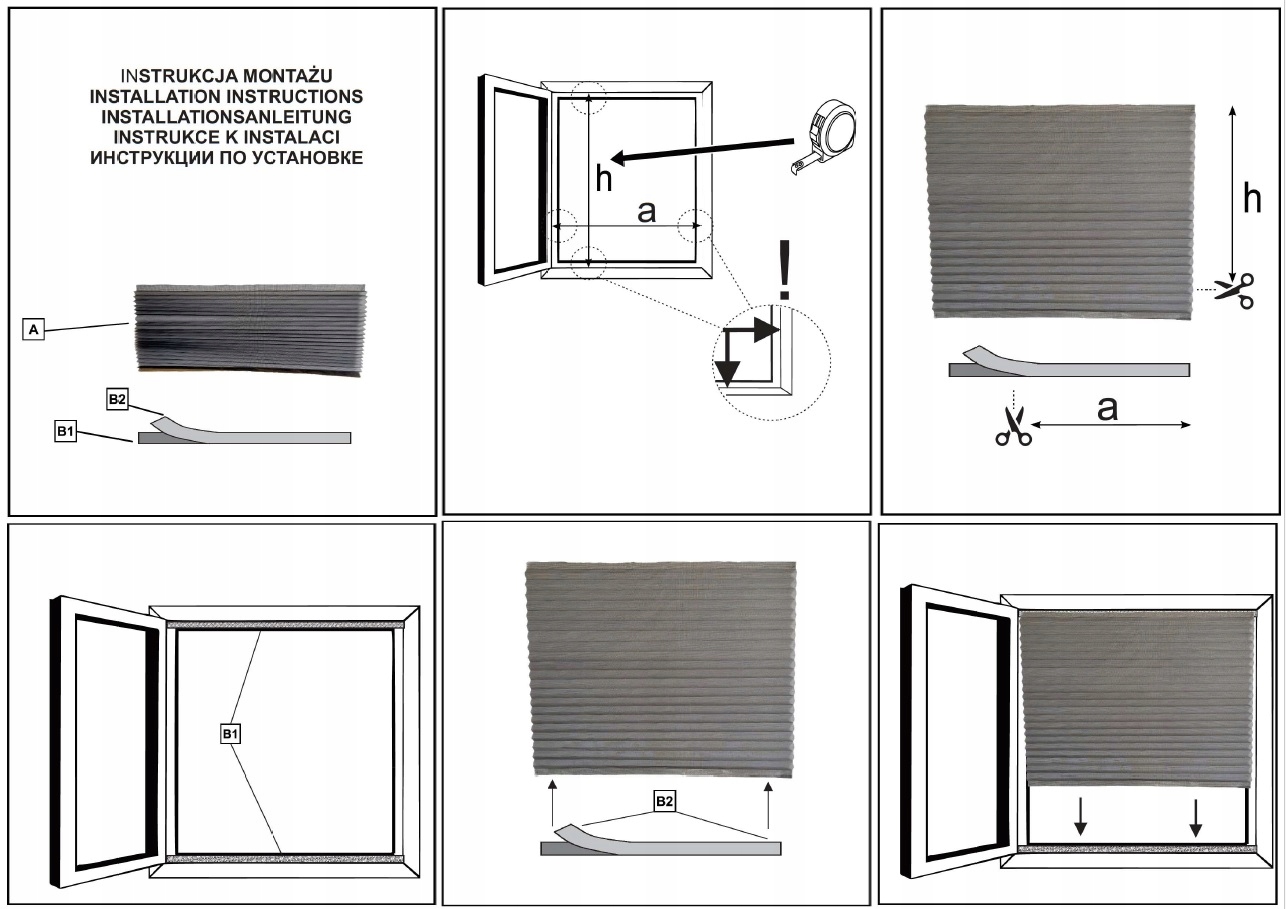 INSTRUKCJA MONTAŻU
INSTALLATION INSTRUCTIONS
INSTALLATIONSANLEITUNG
INSTRUKCE K INSTALACI
ИНСТРУКЦИИ ПО УСТАНОВКЕ

A

B2

B1

h

a

!

h

a

B1

B2