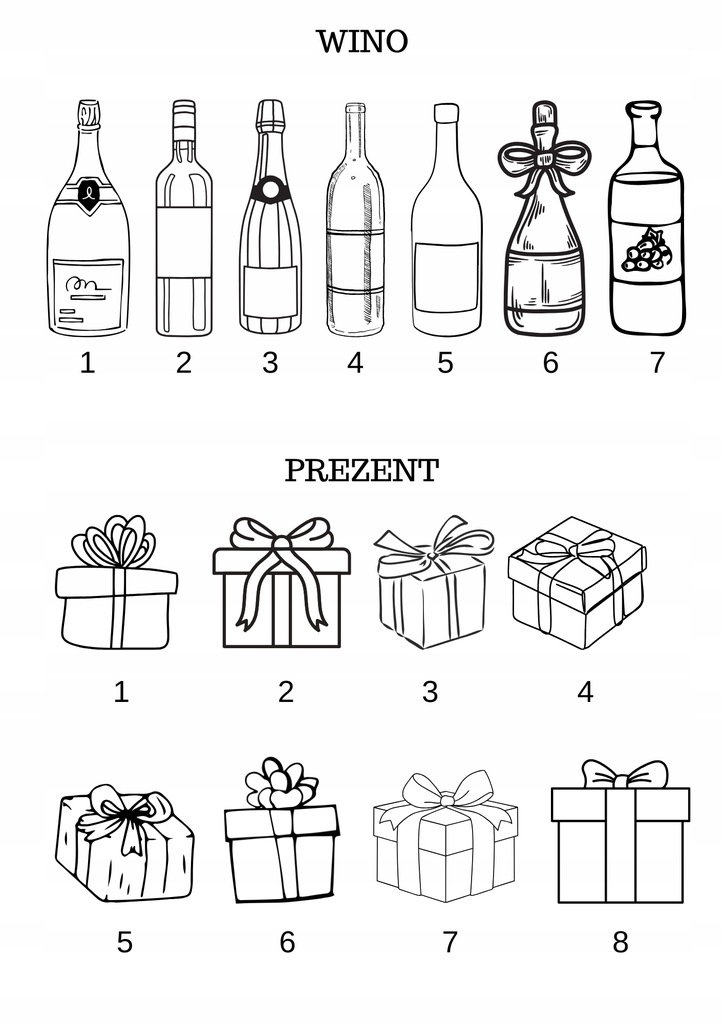 WINO

1 2 3 4 5 6 7

PREZENT

1 2 3 4

5 6 7 8