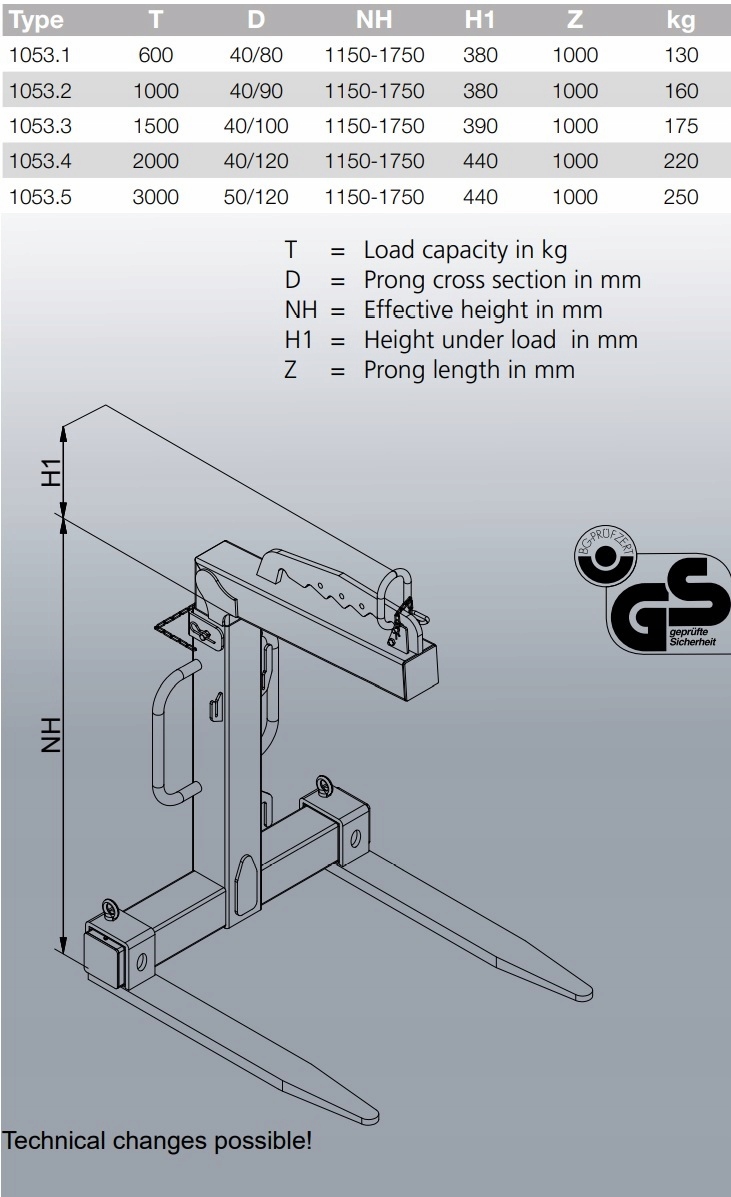 | Type | T | D | NH | H1 | Z | kg |
|---|---|---|---|---|---|---|
| 1053.1 | 600 | 40/80 | 1150-1750 | 380 | 1000 | 130 |
| 1053.2 | 1000 | 40/90 | 1150-1750 | 380 | 1000 | 160 |
| 1053.3 | 1500 | 40/100 | 1150-1750 | 390 | 1000 | 175 |
| 1053.4 | 2000 | 40/120 | 1150-1750 | 440 | 1000 | 220 |
| 1053.5 | 3000 | 50/120 | 1150-1750 | 440 | 1000 | 250 |

T = Load capacity in kg
D = Prong cross section in mm
NH = Effective height in mm
H1 = Height under load in mm
Z = Prong length in mm

H1

NH

BG-PRÜFZERT

GS geprüfte Sicherheit

Technical changes possible!