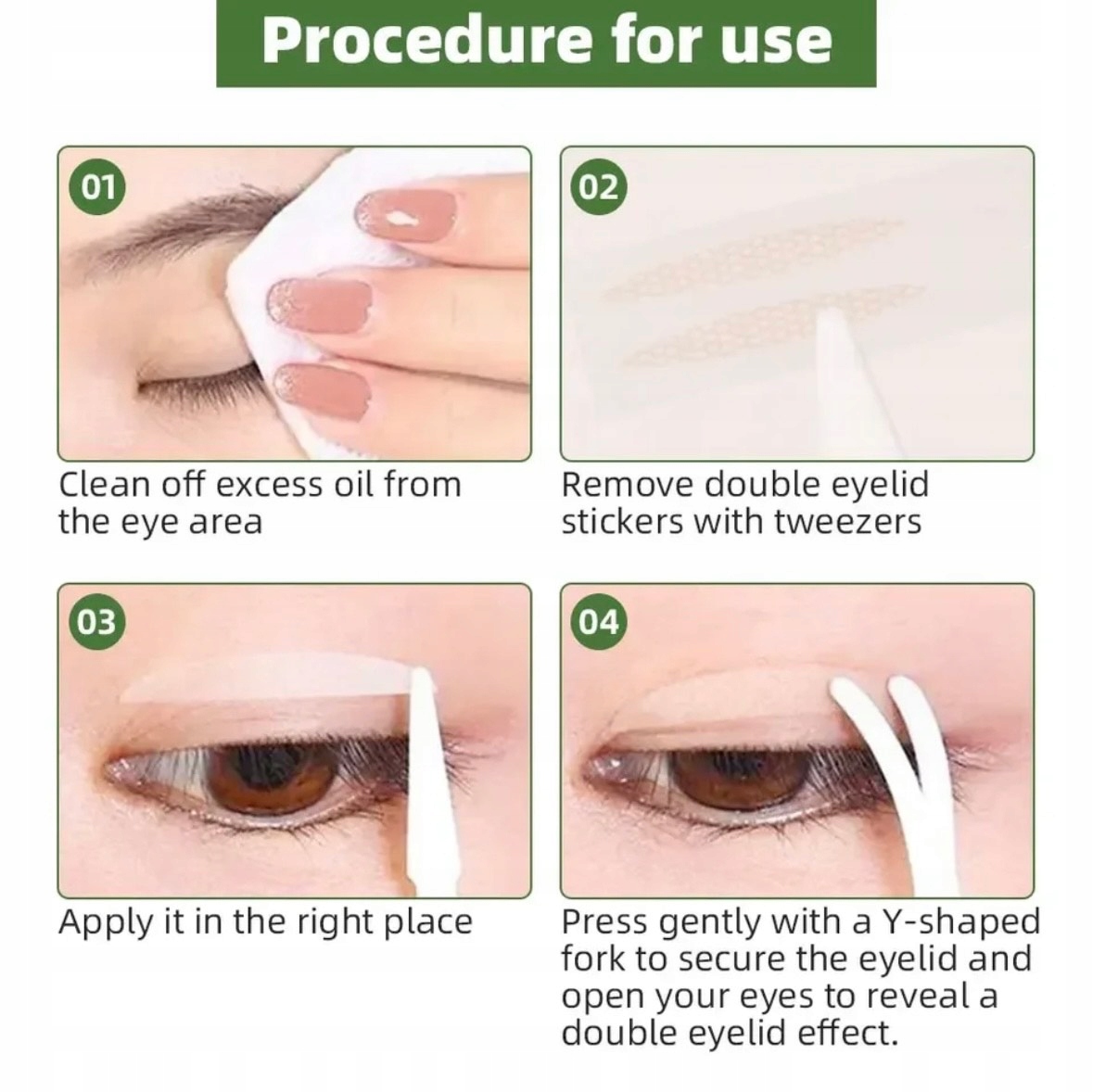 Procedure for use

01

Clean off excess oil from the eye area

02

Remove double eyelid stickers with tweezers

03

Apply it in the right place

04

Press gently with a Y-shaped fork to secure the eyelid and open your eyes to reveal a double eyelid effect.