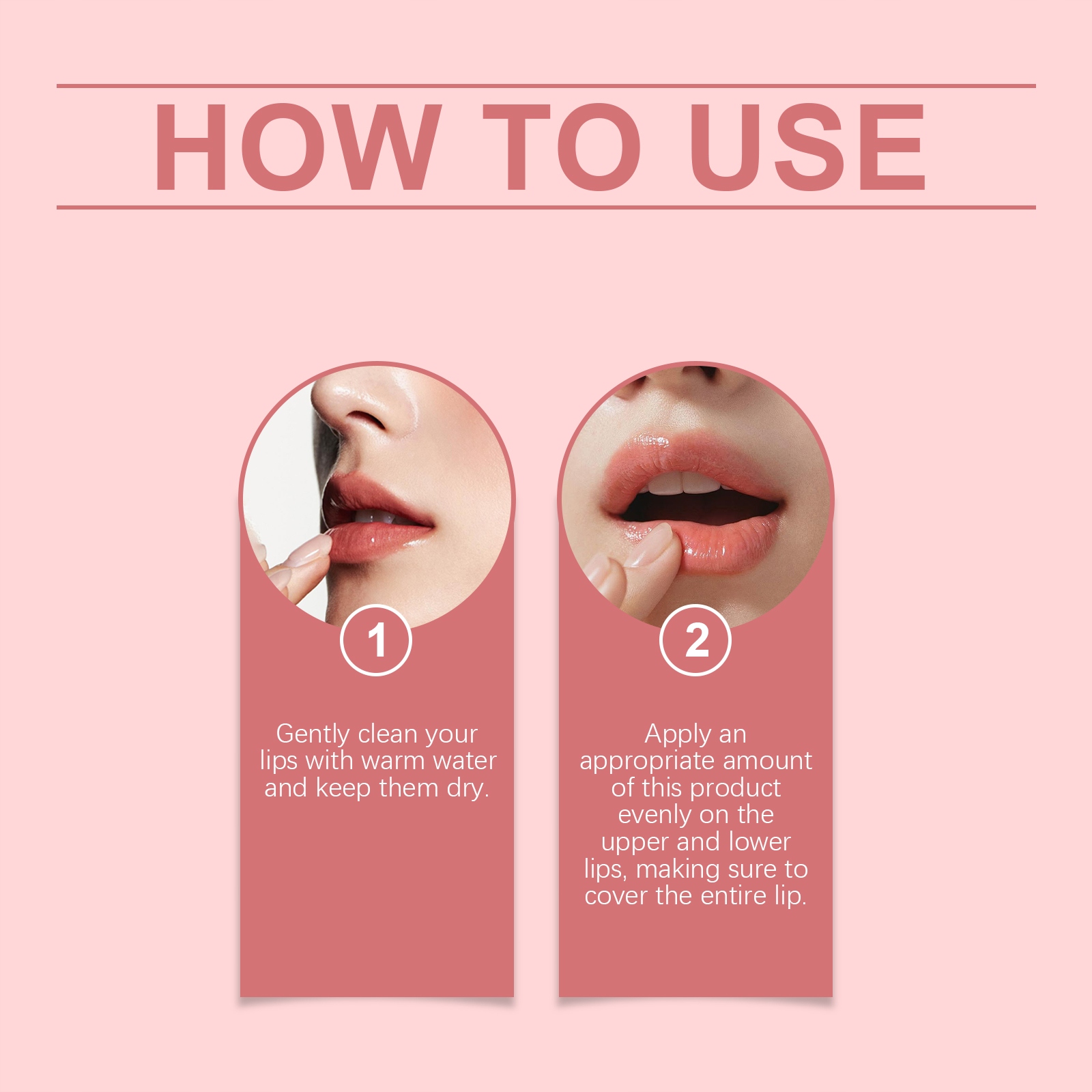 HOW TO USE

1

Gently clean your lips with warm water and keep them dry.

2

Apply an appropriate amount of this product evenly on the upper and lower lips, making sure to cover the entire lip.