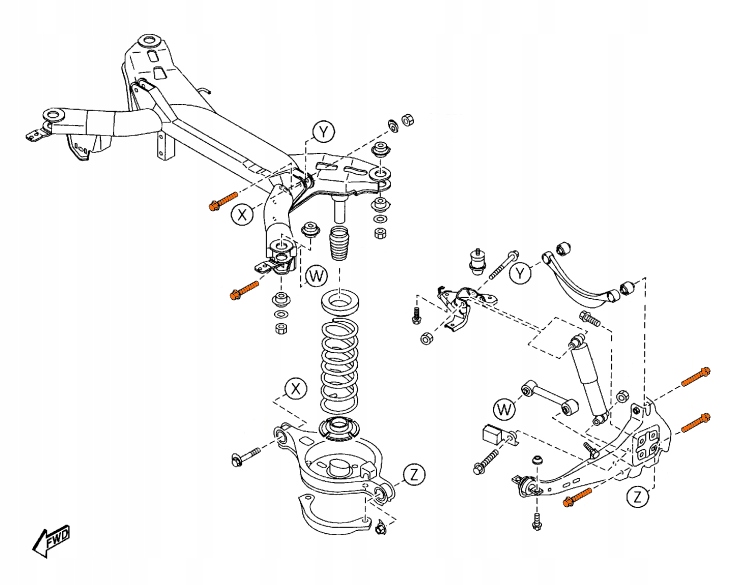 Y
X
W
Y
X
W
Z
Z
FWD