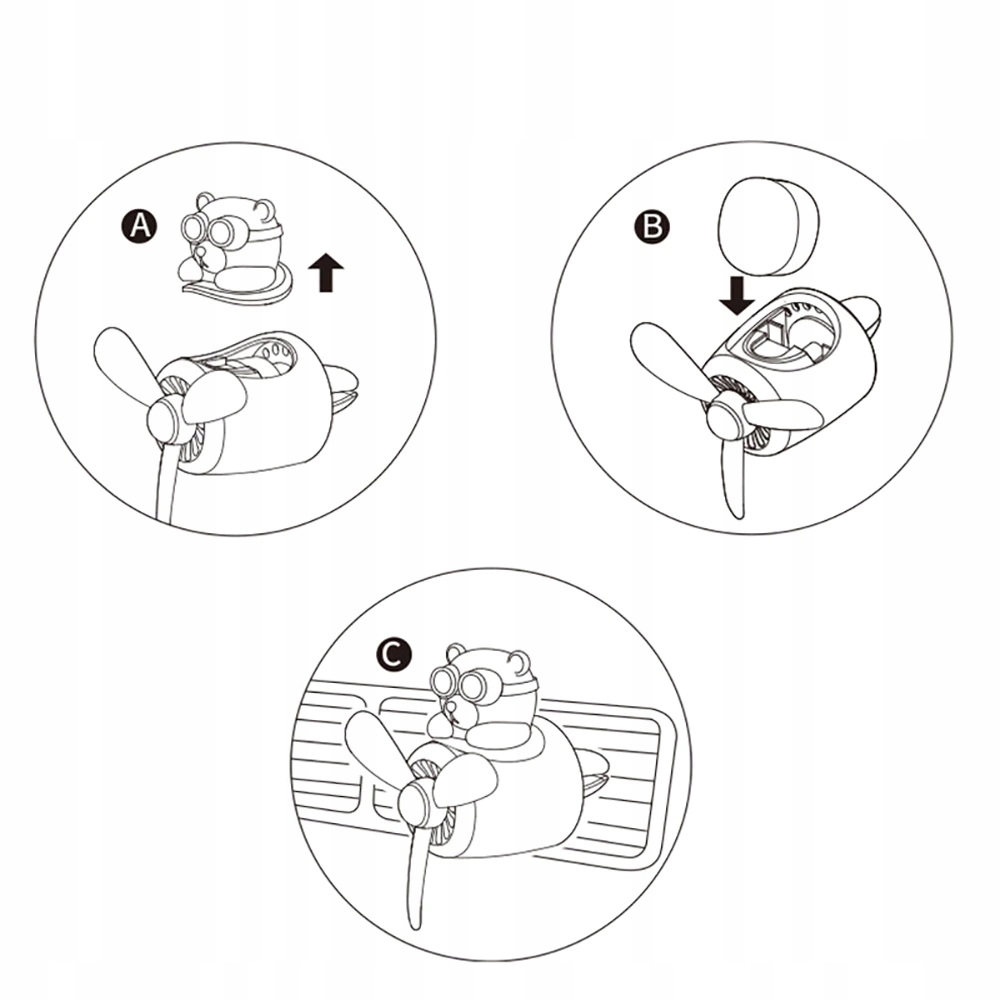 A

B

C