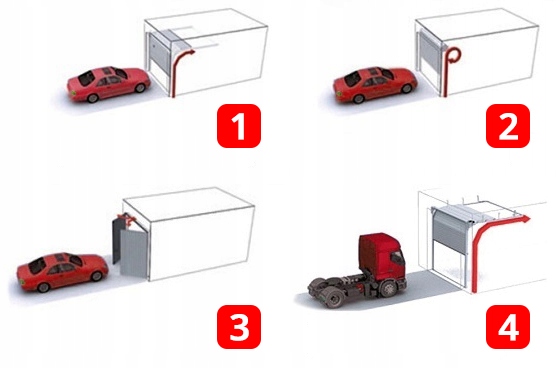 1

2

3

4