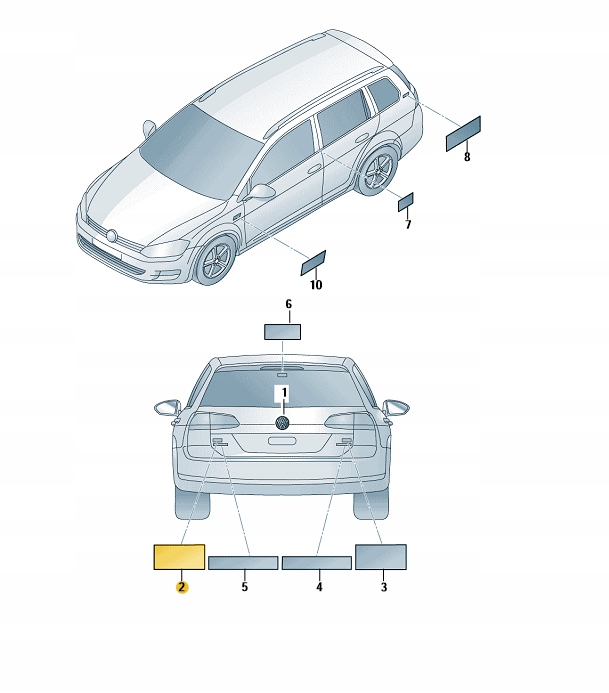 8
7
10
6
1
2
5
4
3