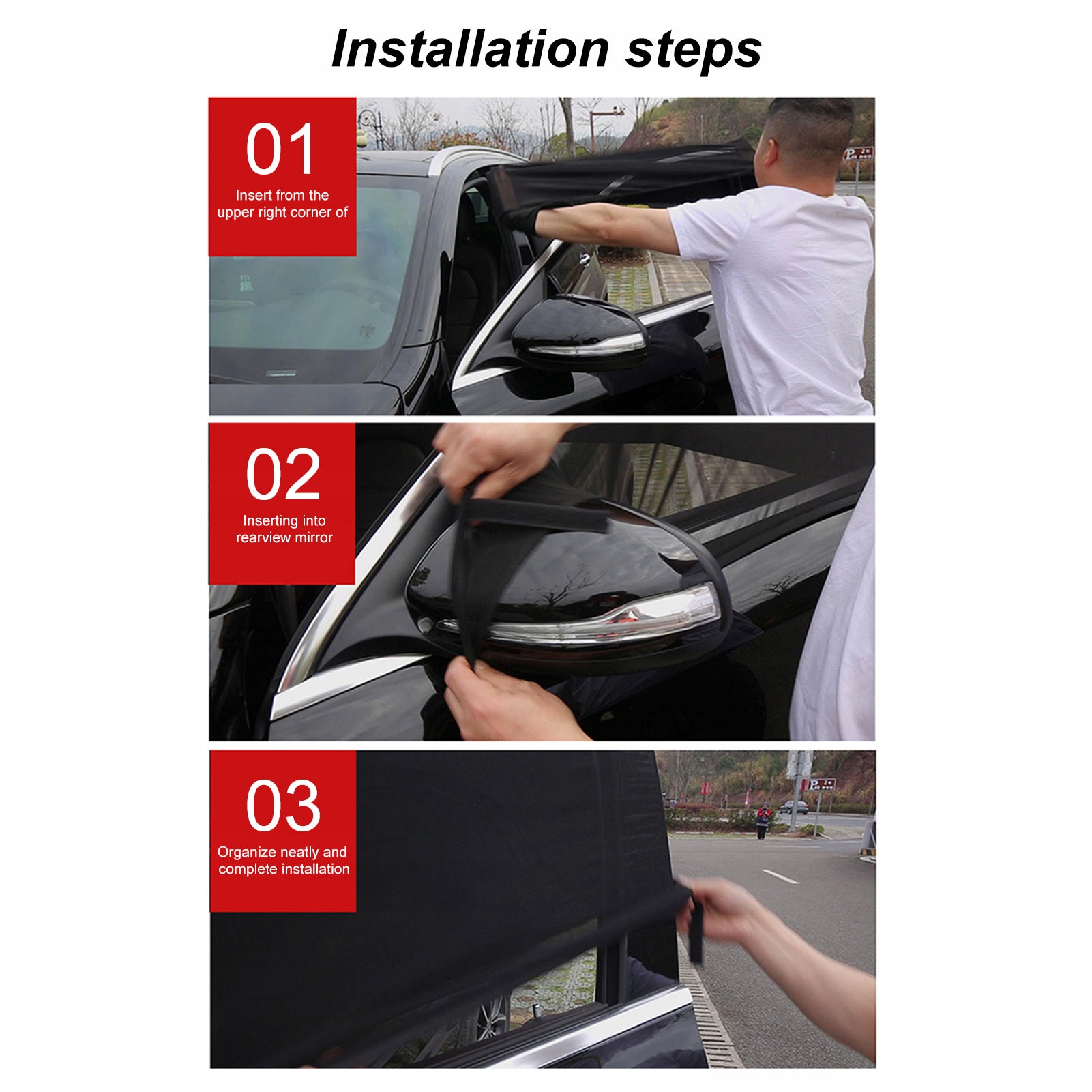 Installation steps

01
Insert from the upper right corner of

02
Inserting into rearview mirror

03
Organize neatly and complete installation