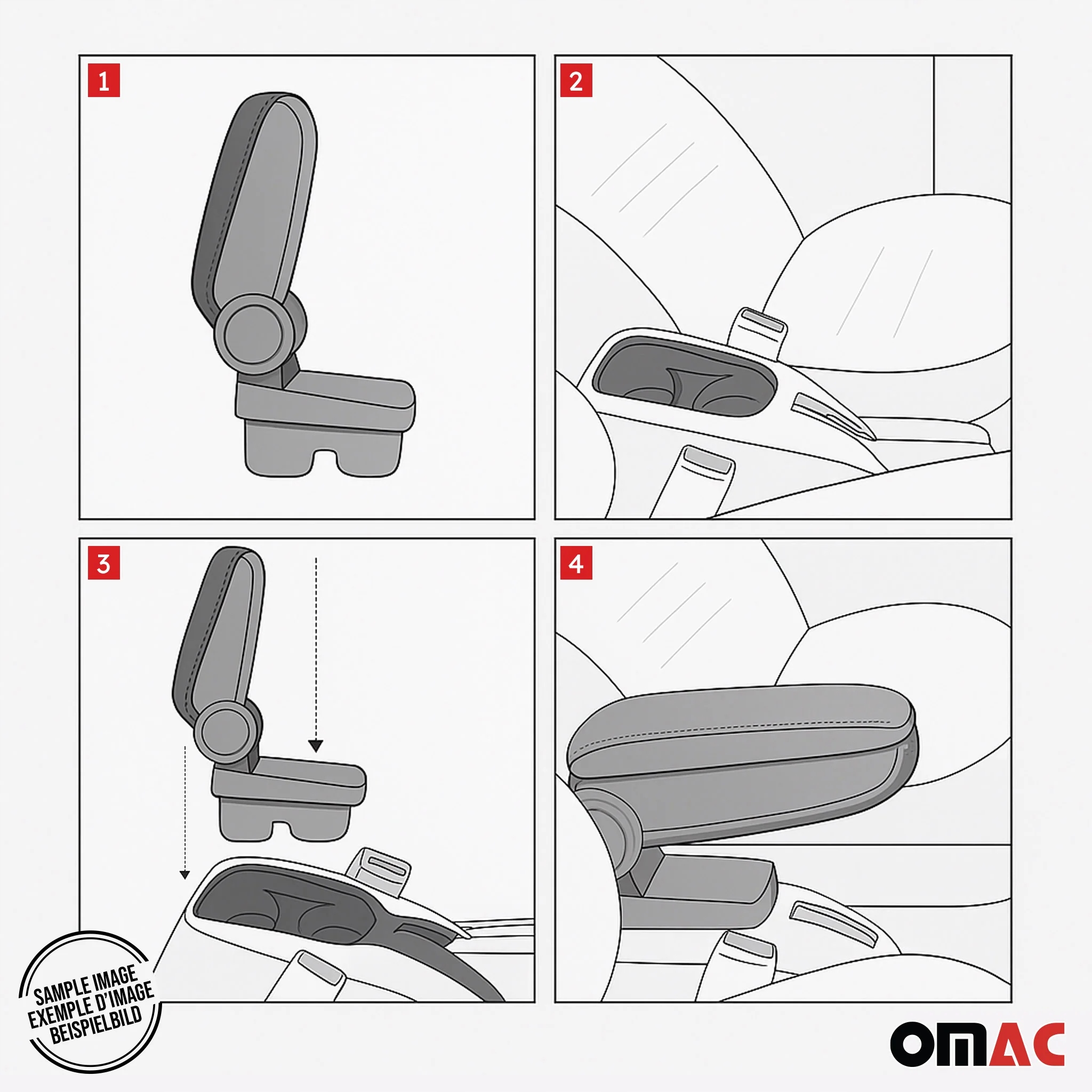 1

2

3

4

SAMPLE IMAGE
EXEMPLE D'IMAGE
BEISPIELBILD

OMAC