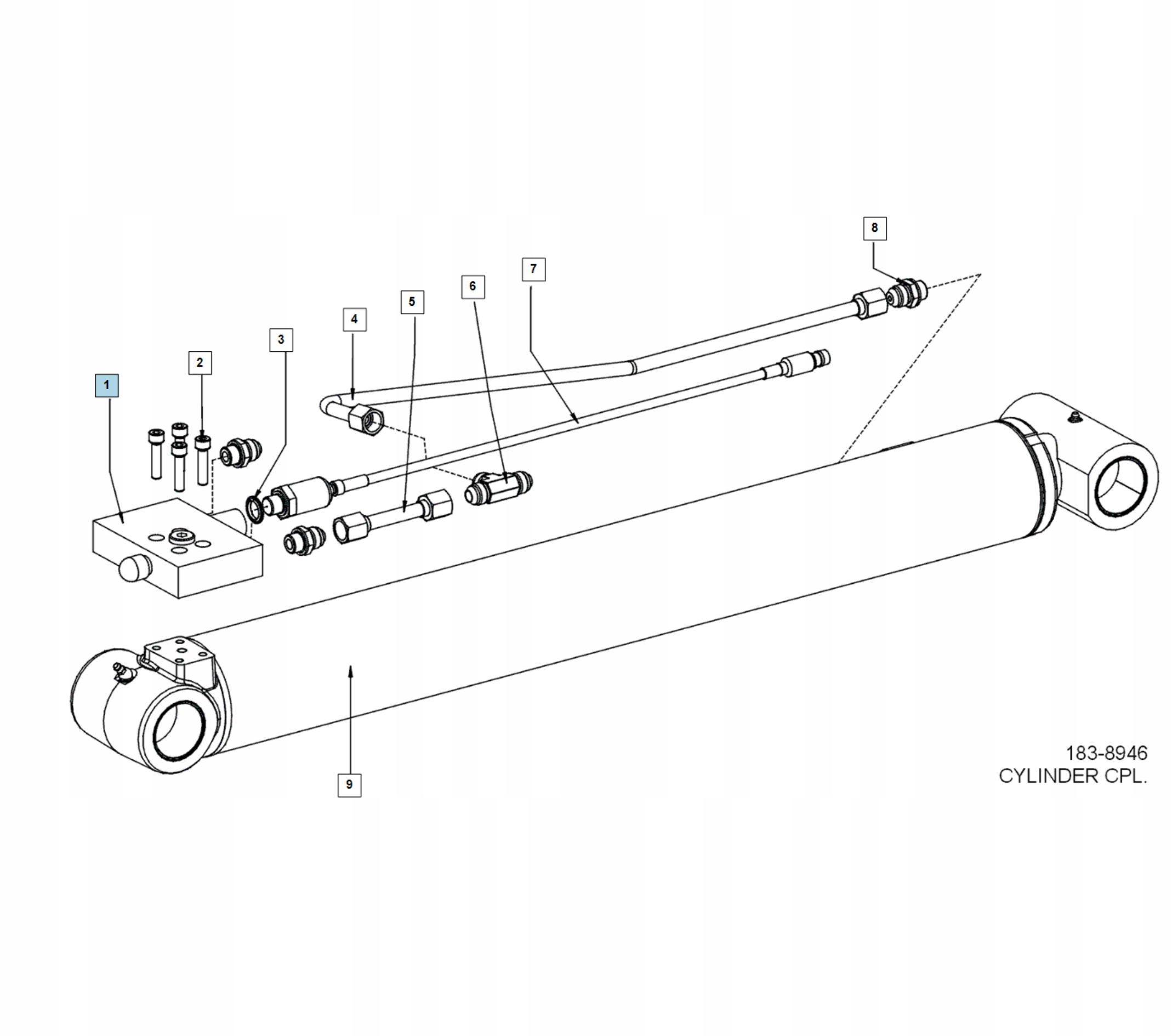 8
7
6
5
4
3
2
1
9
183-8946
CYLINDER CPL.