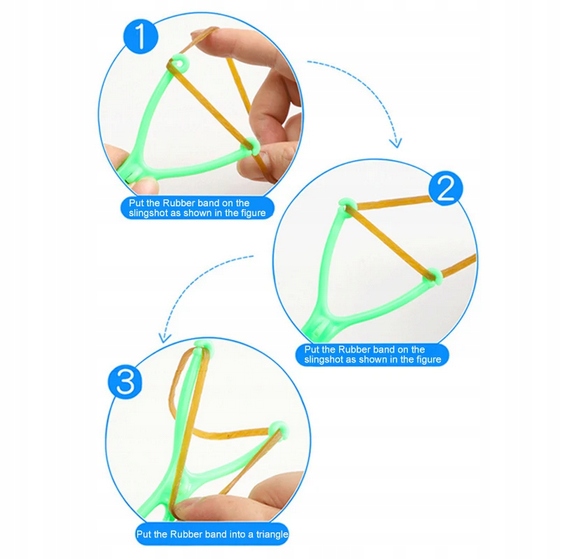 1

Put the Rubber band on the slingshot as shown in the figure

2

Put the Rubber band on the slingshot as shown in the figure

3

Put the Rubber band into a triangle