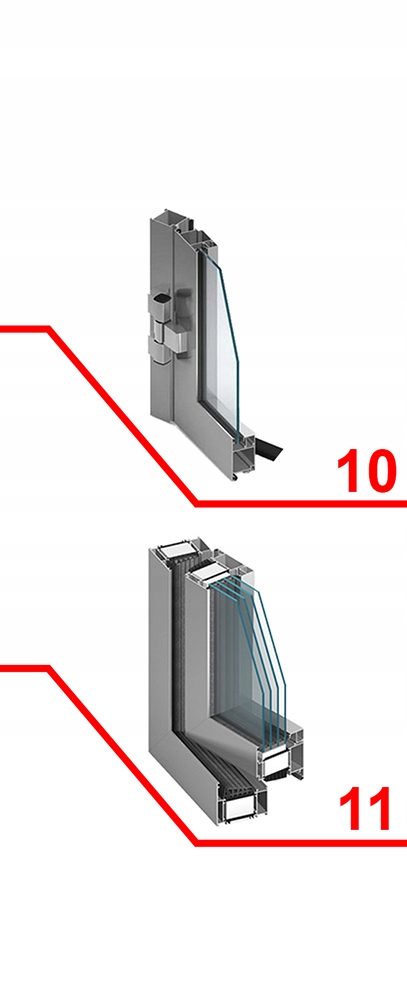 10

11