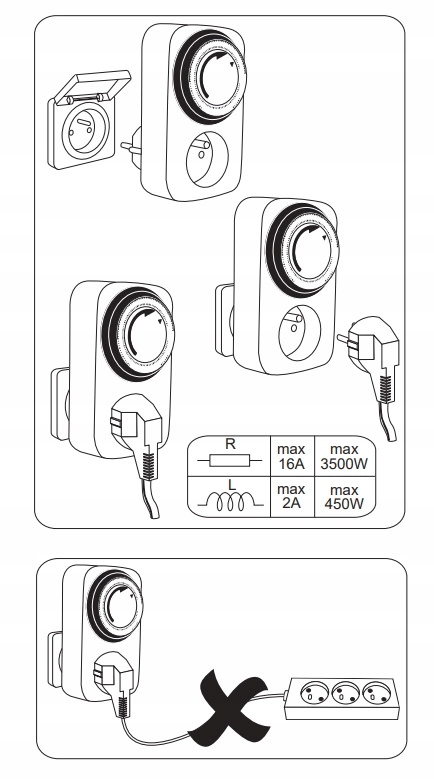 | R | max 16A | max 3500W |
|---|---|---|
| L | max 2A | max 450W |