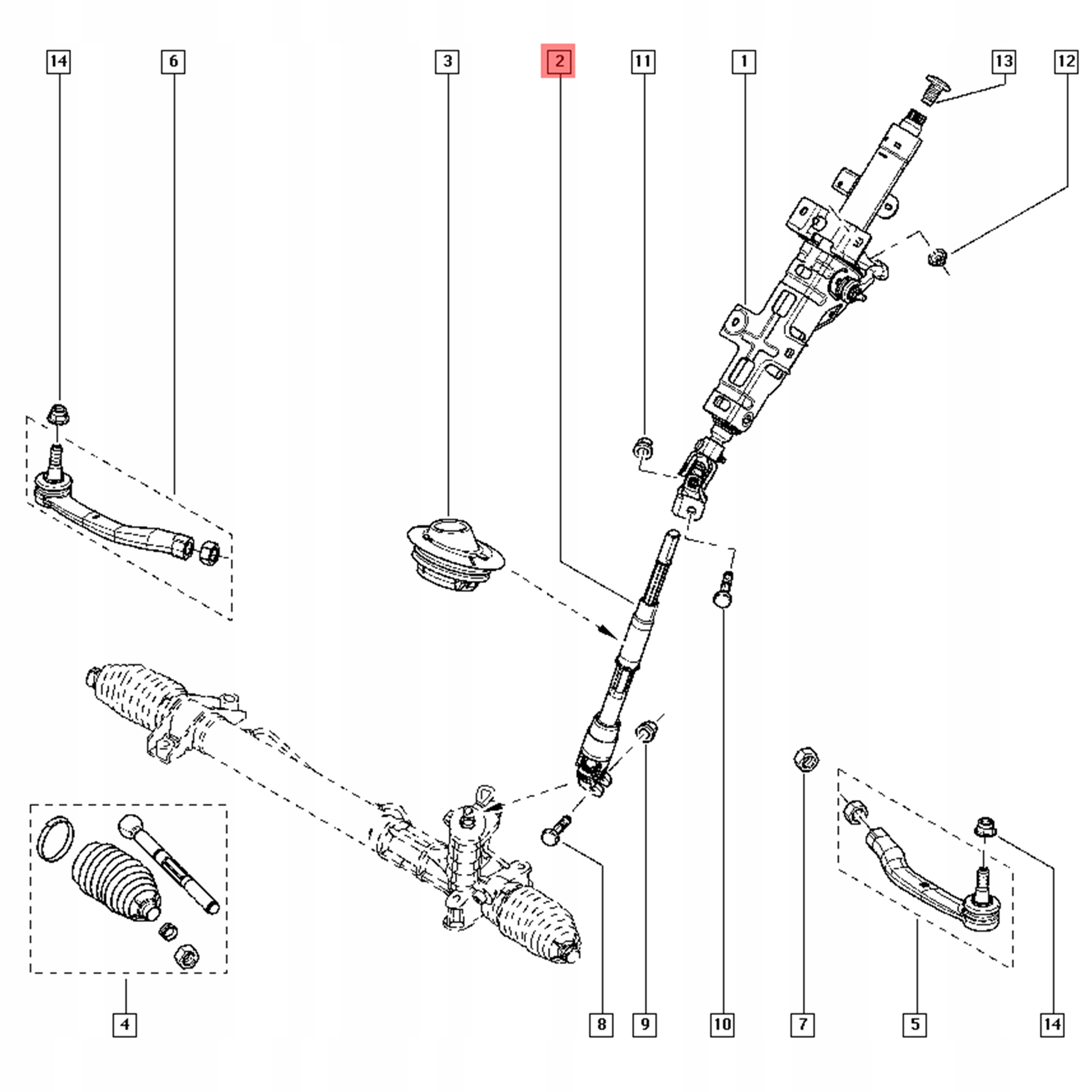 14
6
3
2
11
1
13
12
4
8
9
10
7
5
14