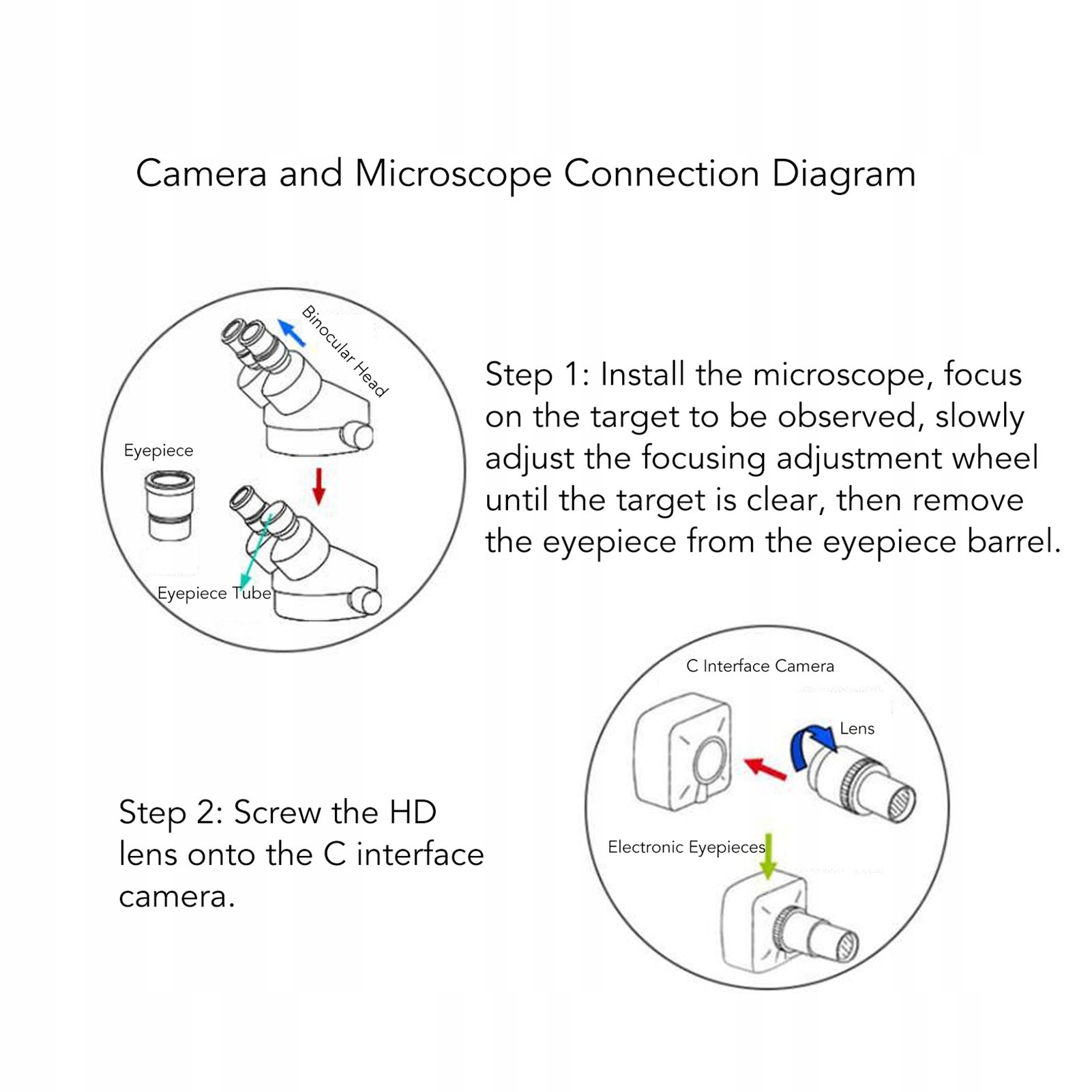 Camera and Microscope Connection Diagram

Binocular Head

Eyepiece

Eyepiece Tube

Step 1: Install the microscope, focus on the target to be observed, slowly adjust the focusing adjustment wheel until the target is clear, then remove the eyepiece from the eyepiece barrel.

C Interface Camera

Lens

Electronic Eyepieces

Step 2: Screw the HD lens onto the C interface camera.