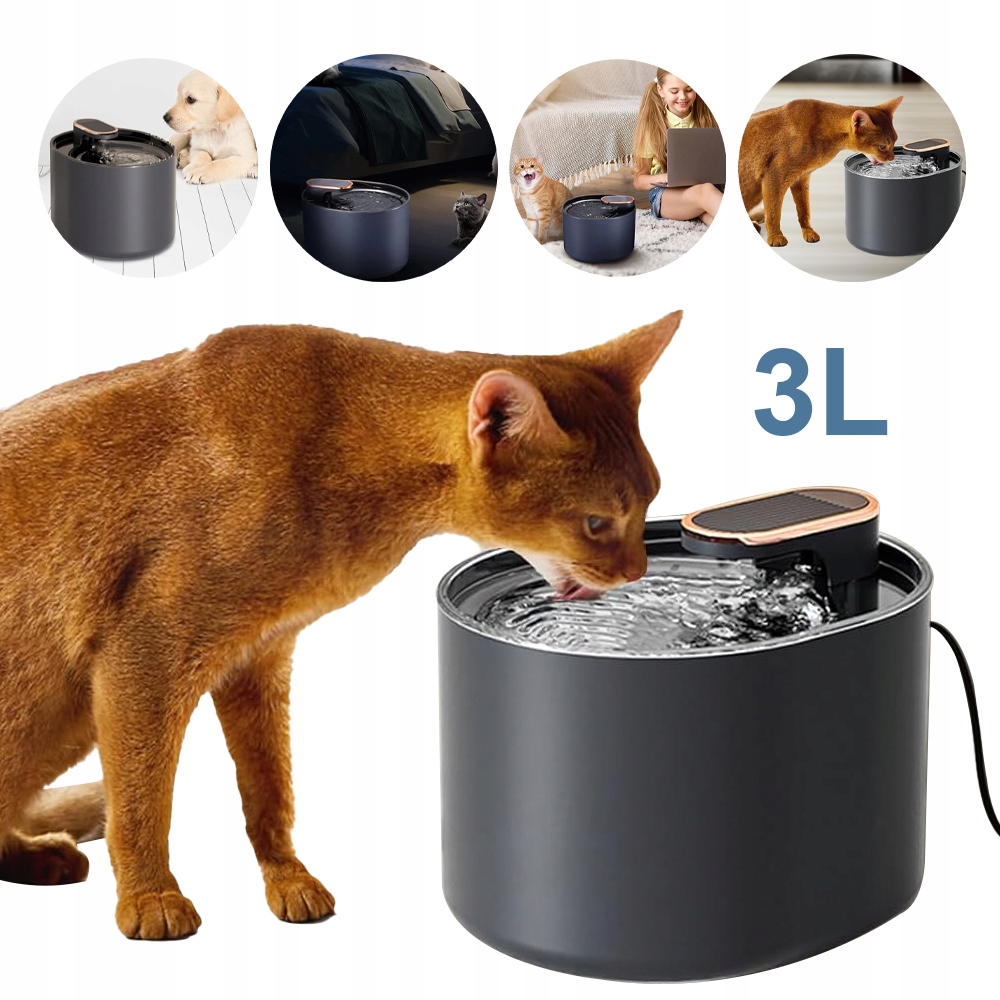 3L