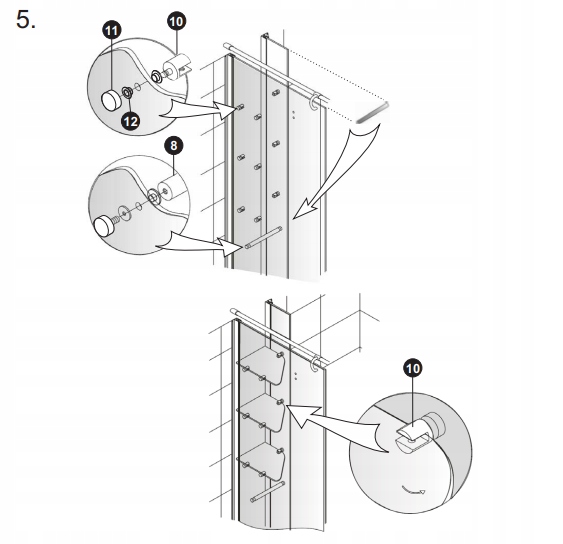 5.

11

10

12

8

10