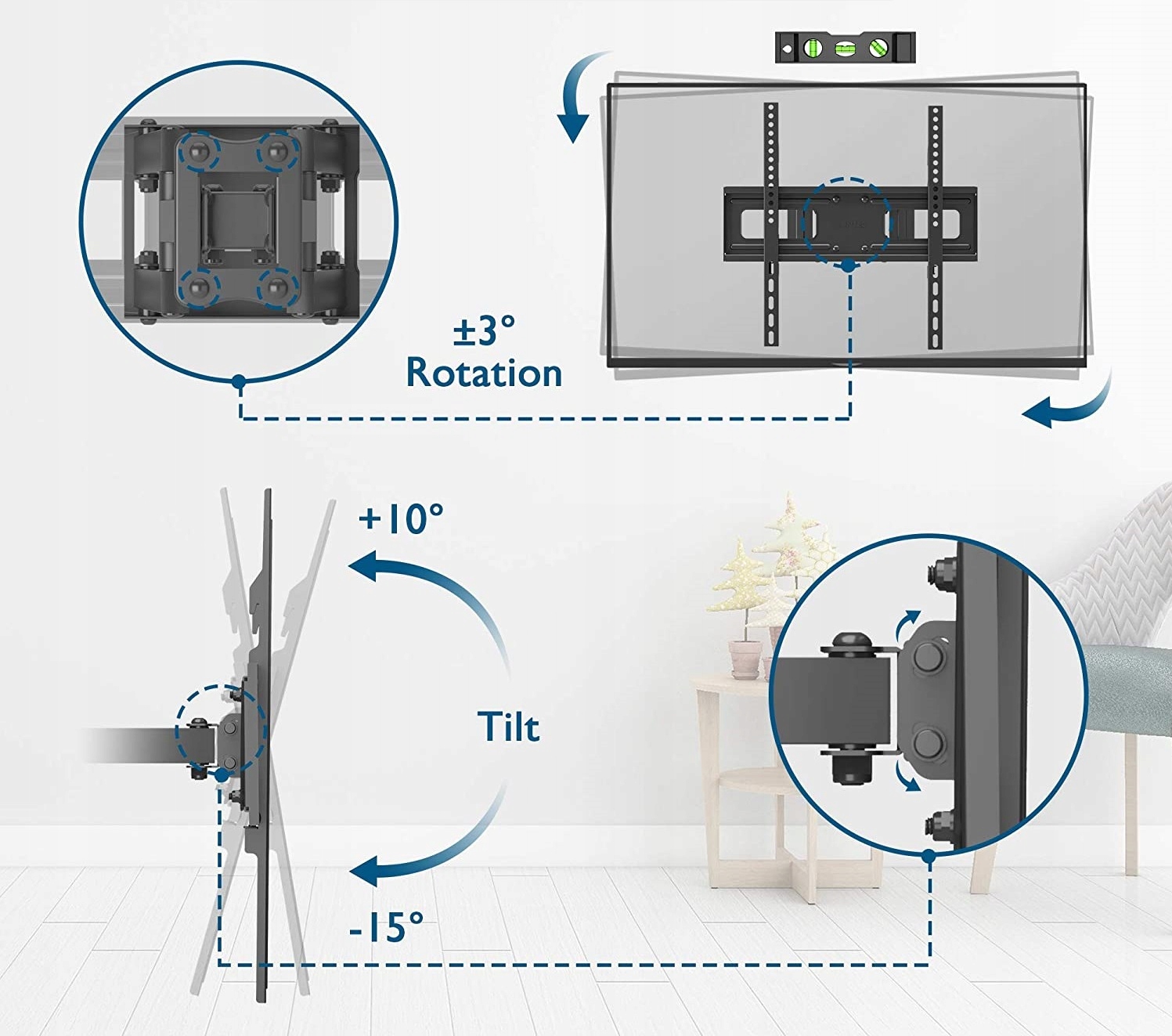 ±3°
Rotation

+10°

Tilt

-15°