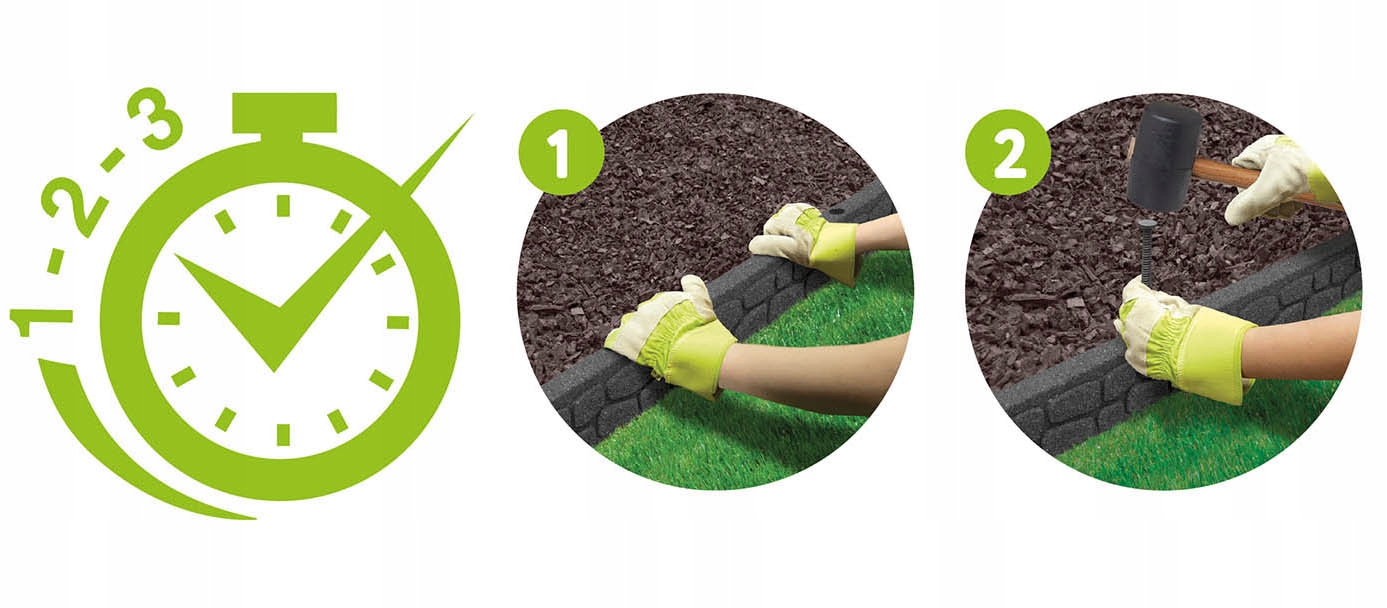 1 - 2 - 3

1

2