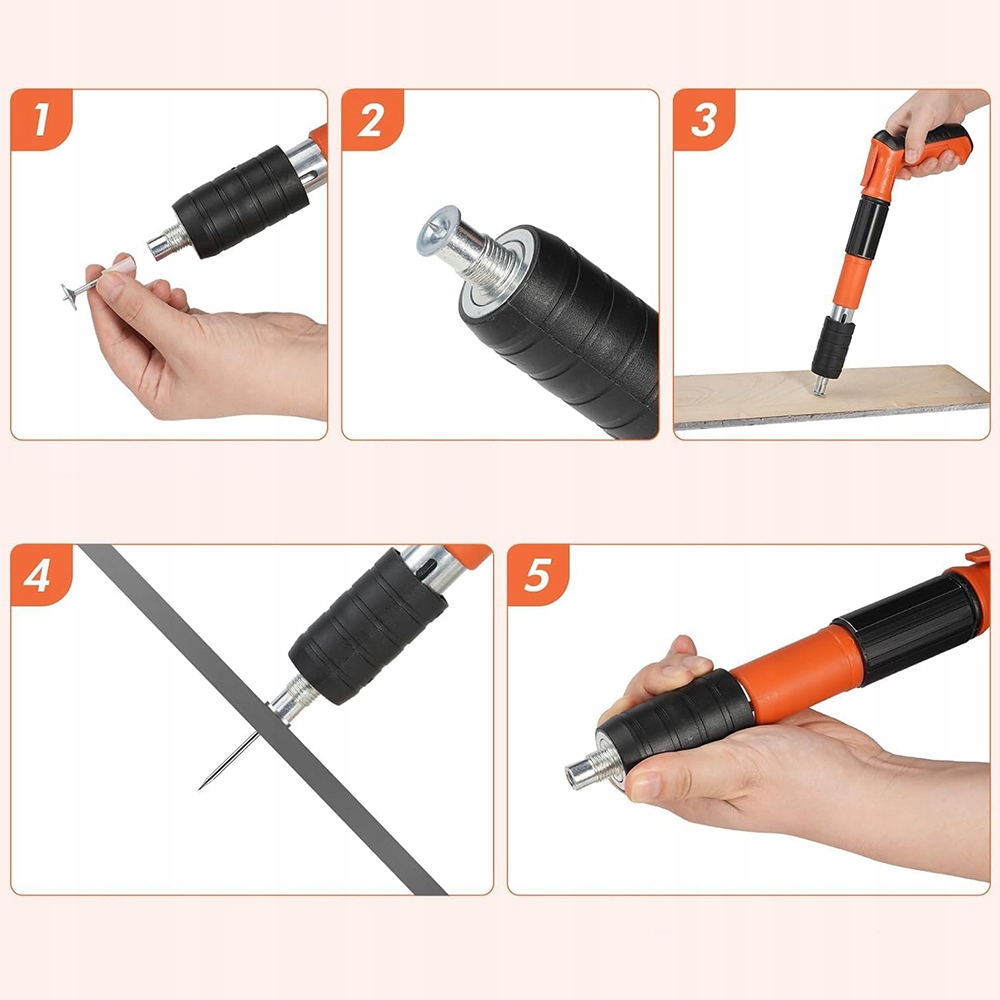 1

2

3

4

5