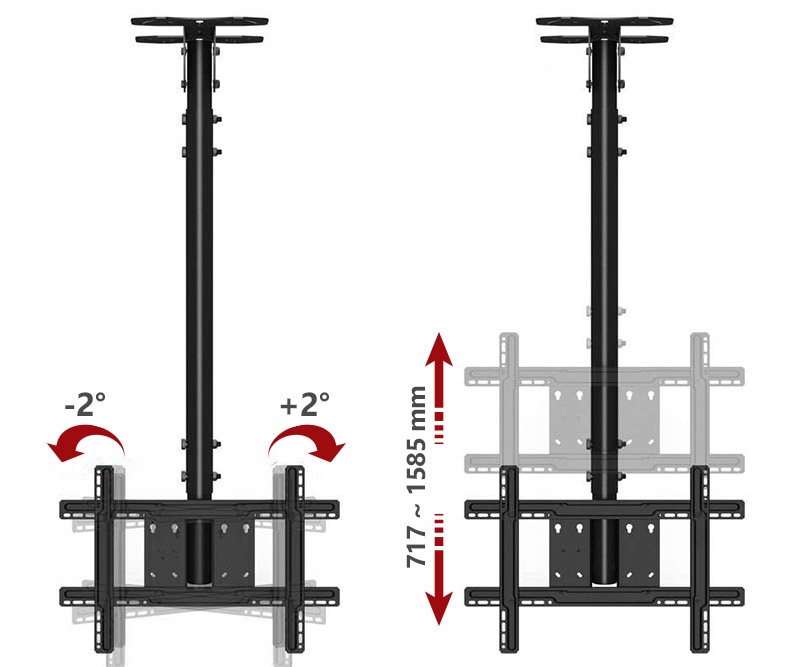 -2°
+2°
717 ~ 1585 mm