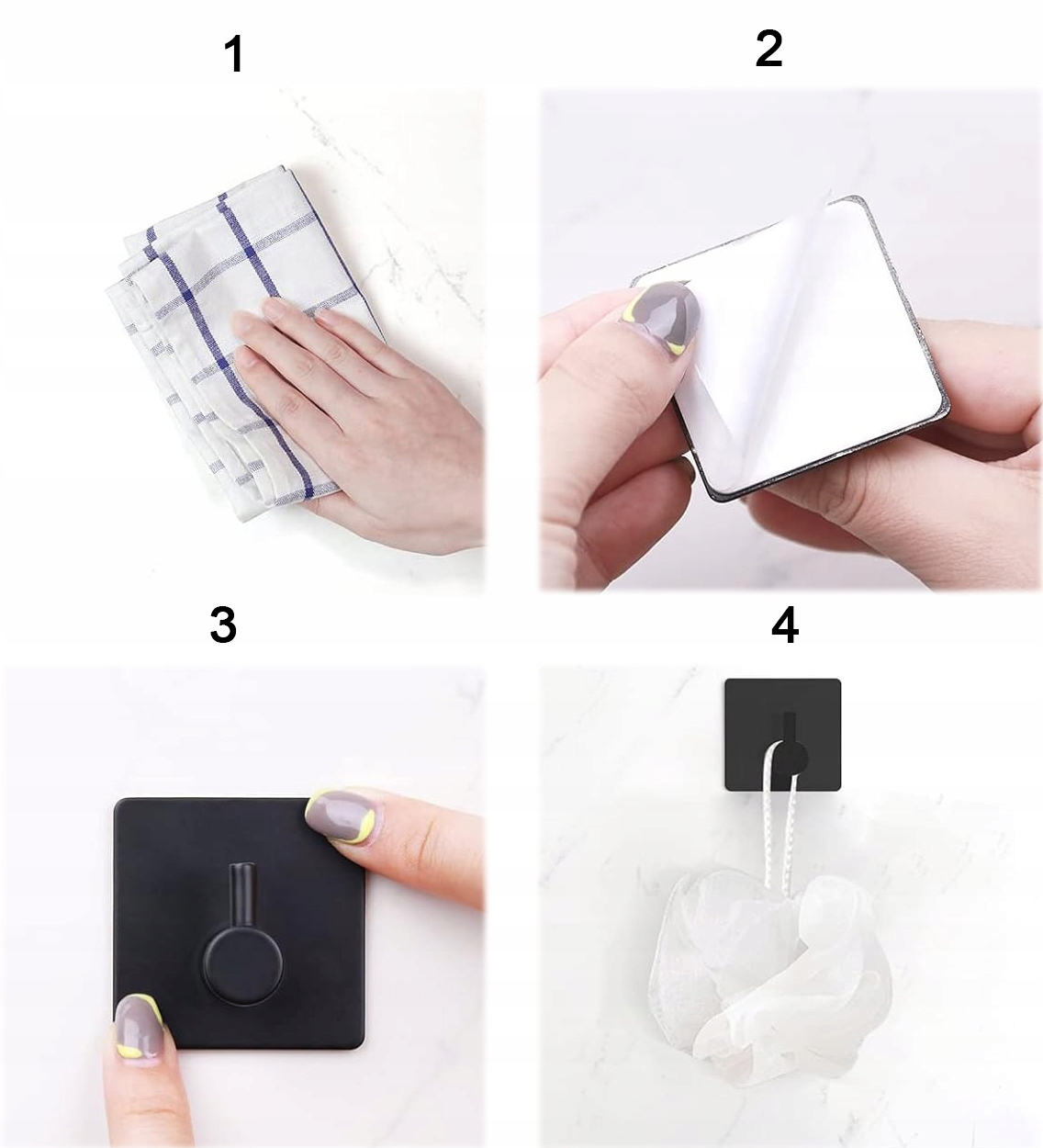 1

2

3

4