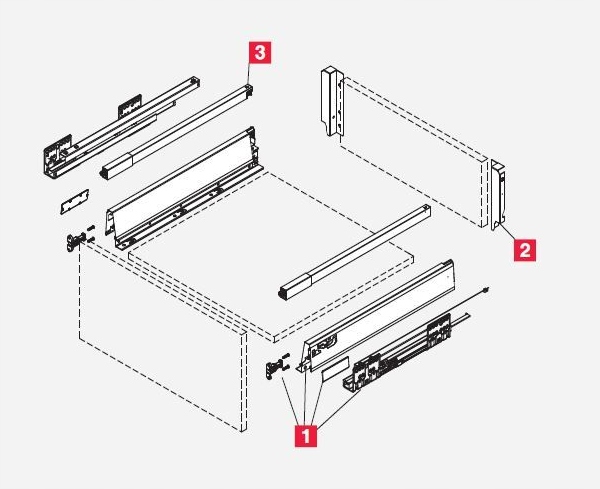 3
2
1