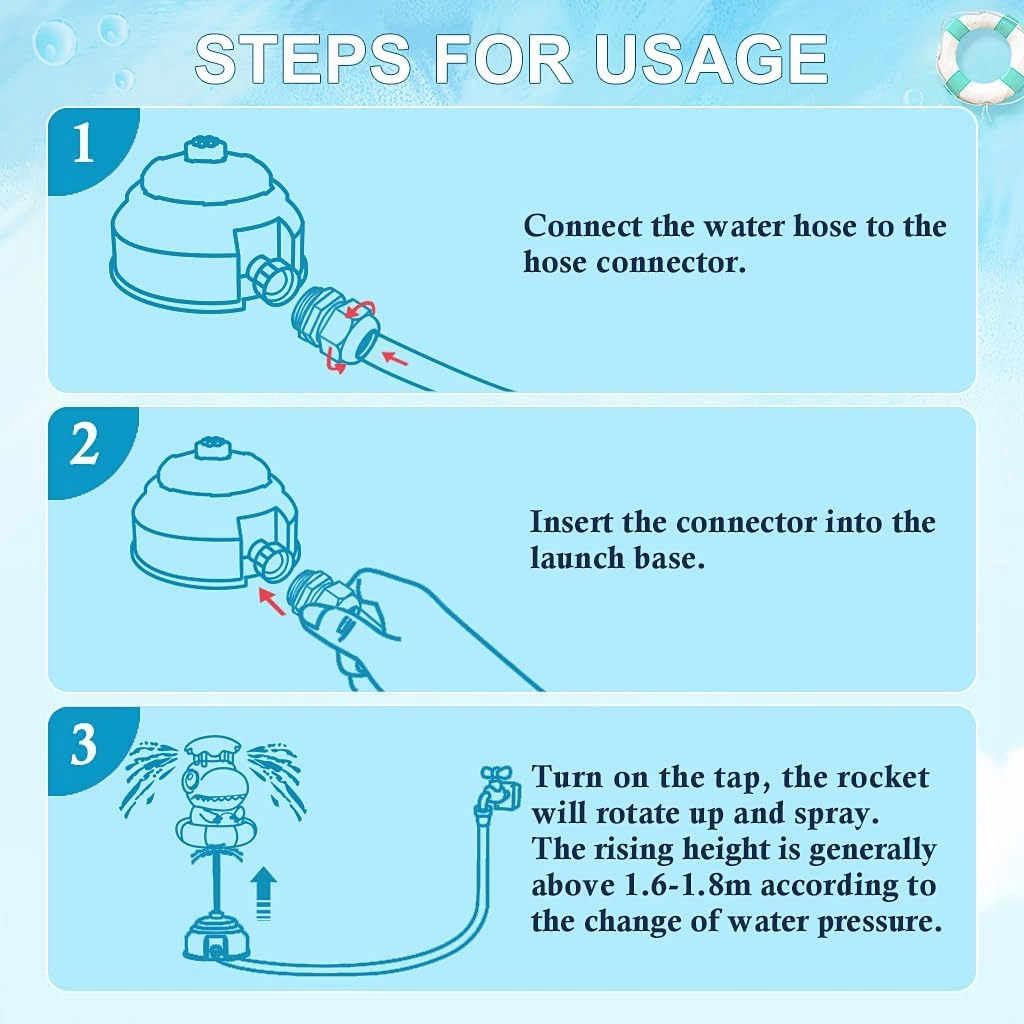 STEPS FOR USAGE

1

Connect the water hose to the hose connector.

2

Insert the connector into the launch base.

3

Turn on the tap, the rocket will rotate up and spray. The rising height is generally above 1.6-1.8m according to the change of water pressure.