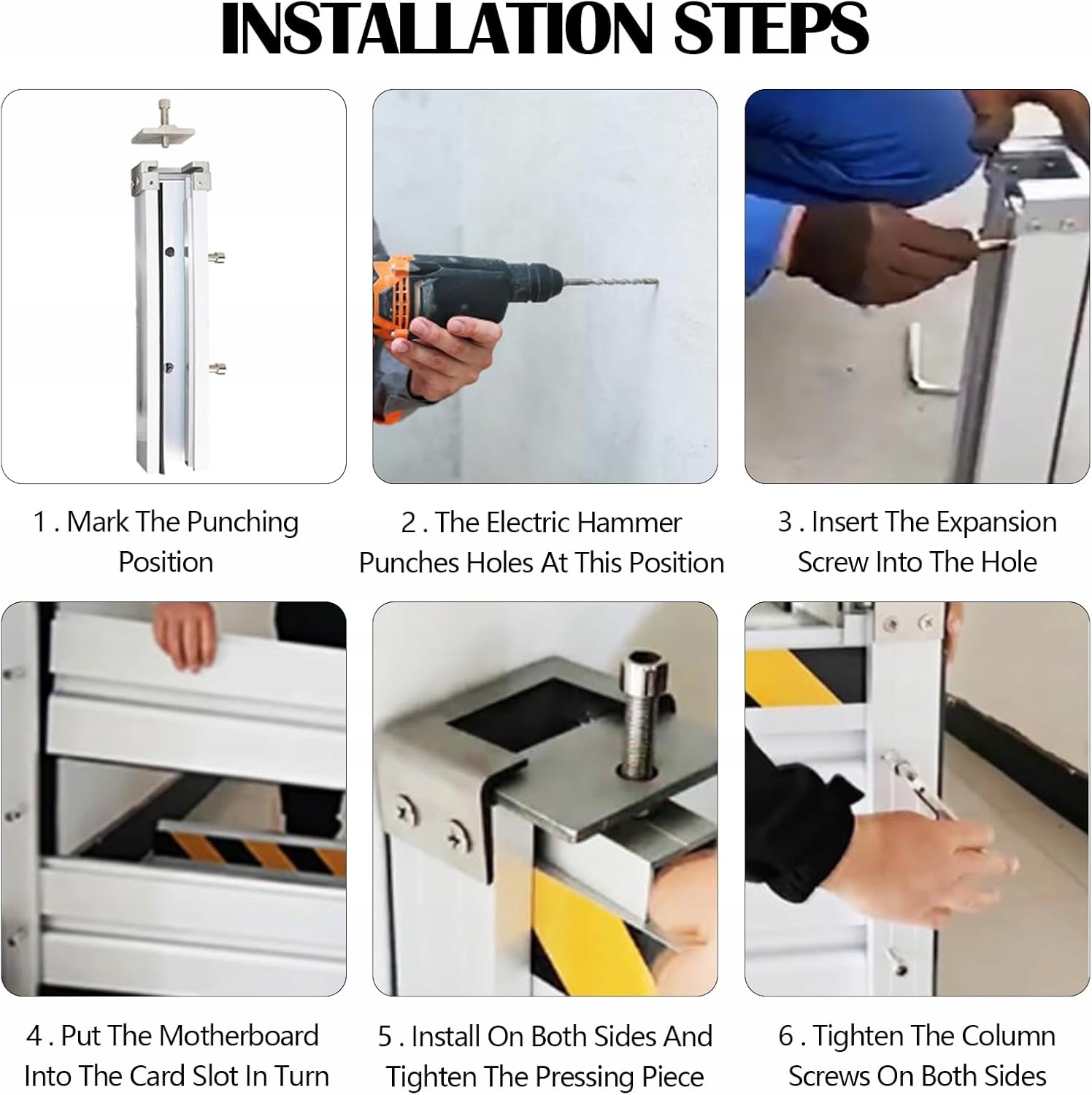 INSTALLATION STEPS

1 . Mark The Punching Position

2 . The Electric Hammer Punches Holes At This Position

3 . Insert The Expansion Screw Into The Hole

4 . Put The Motherboard Into The Card Slot In Turn

5 . Install On Both Sides And Tighten The Pressing Piece

6 . Tighten The Column Screws On Both Sides