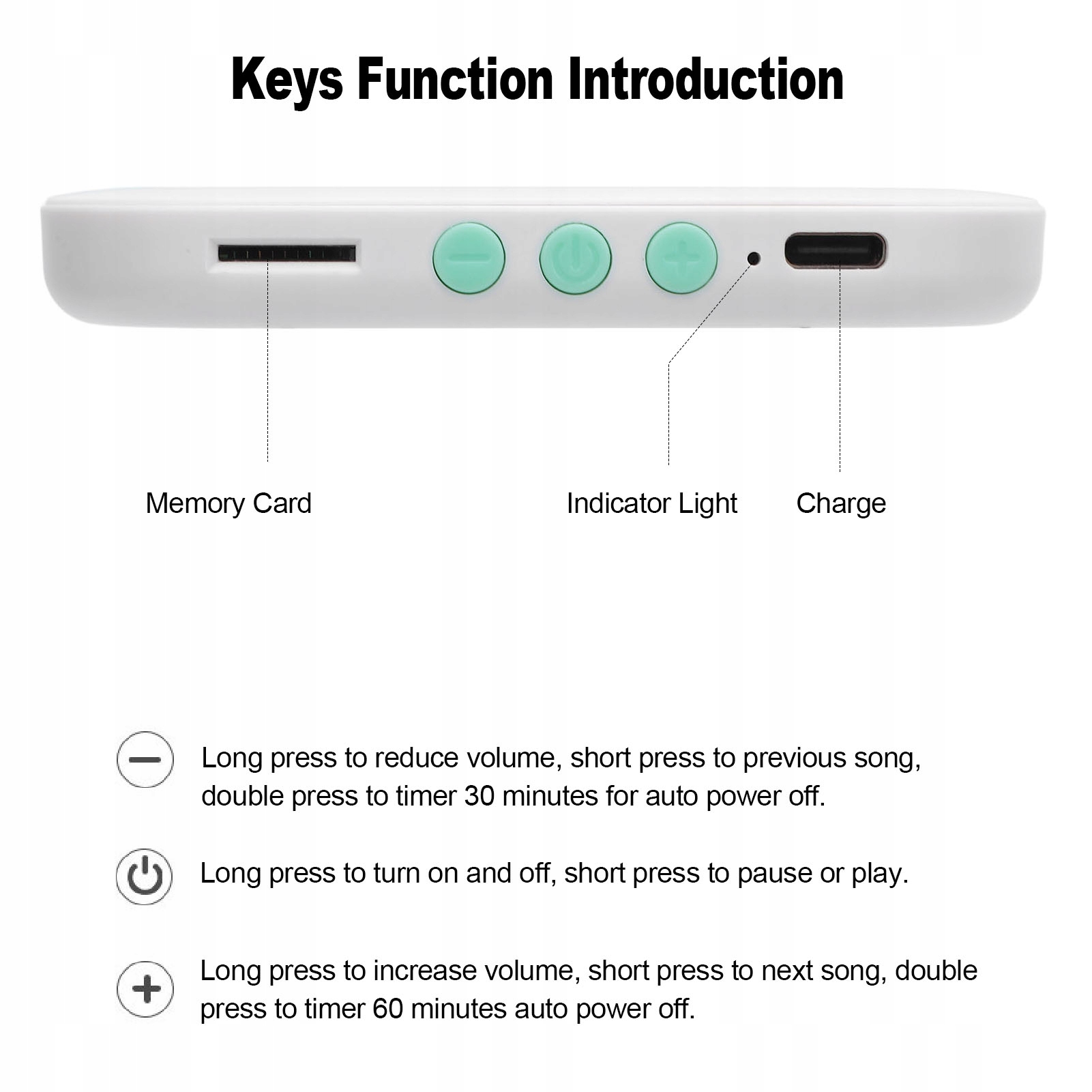 Keys Function Introduction

Memory Card

Indicator Light

Charge

Long press to reduce volume, short press to previous song, double press to timer 30 minutes for auto power off.

Long press to turn on and off, short press to pause or play.

Long press to increase volume, short press to next song, double press to timer 60 minutes auto power off.