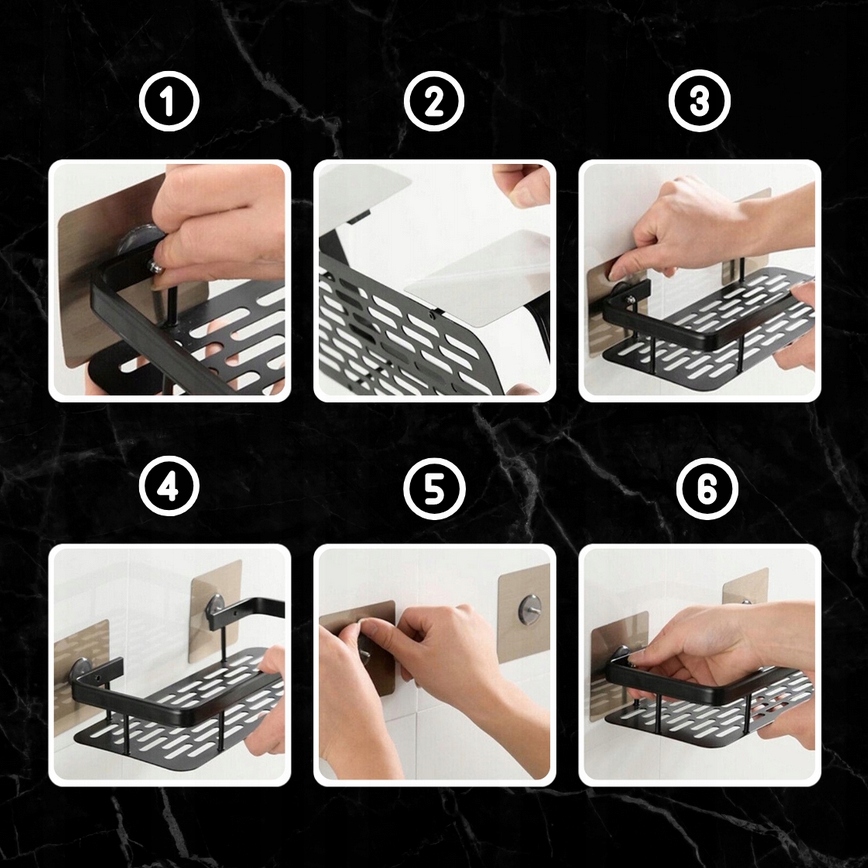 1
2
3
4
5
6