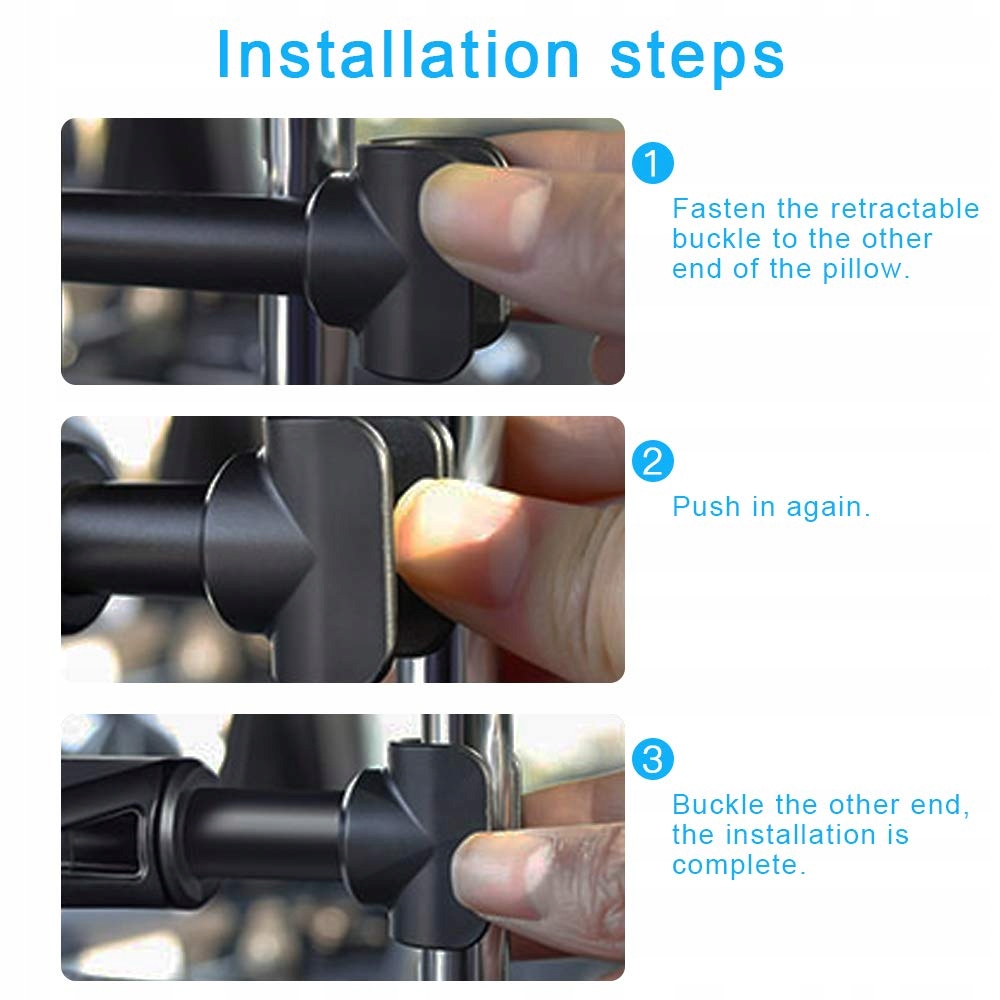 Installation steps

1
Fasten the retractable buckle to the other end of the pillow.

2
Push in again.

3
Buckle the other end, the installation is complete.