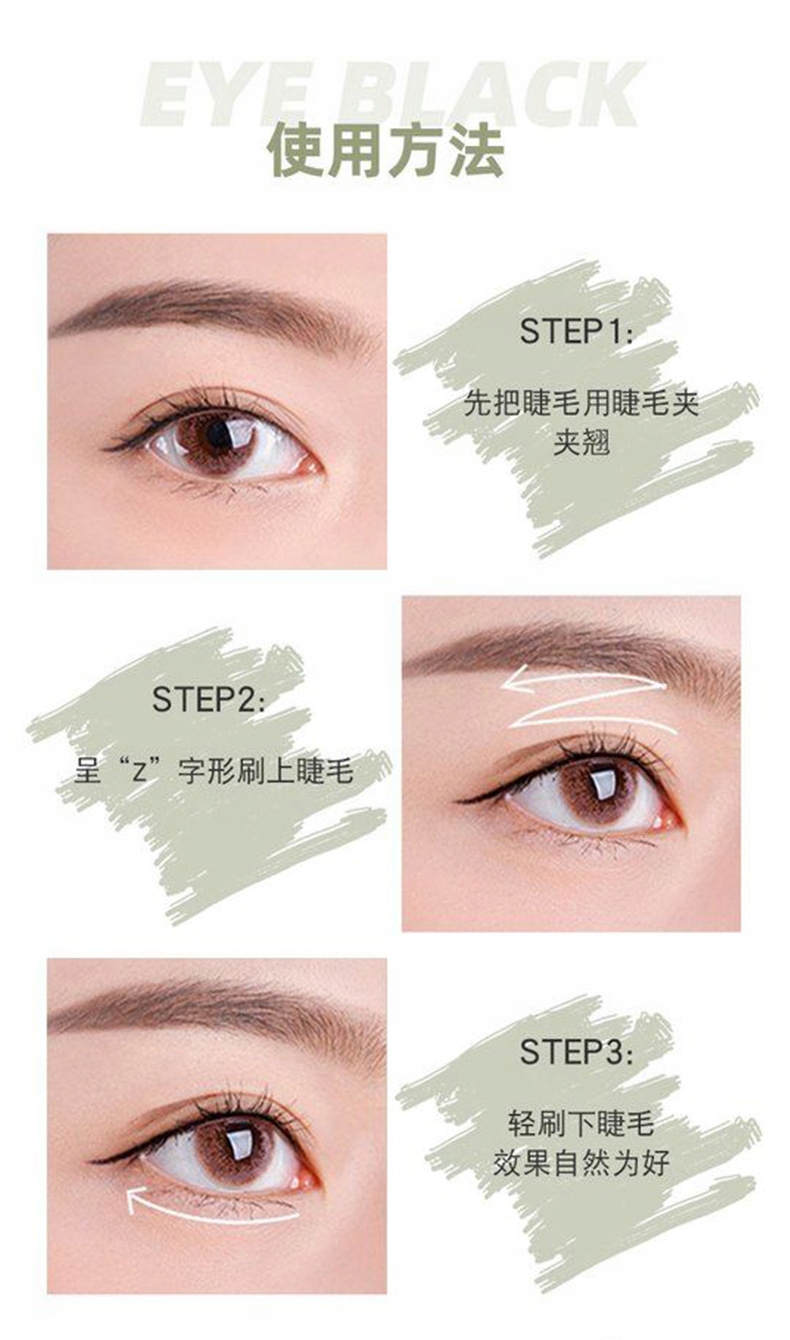 EYE BLACK
使用方法

STEP1:
先把睫毛用睫毛夹夹翘

STEP2:
呈“Z”字形刷上睫毛

STEP3:
轻刷下睫毛
效果自然为好