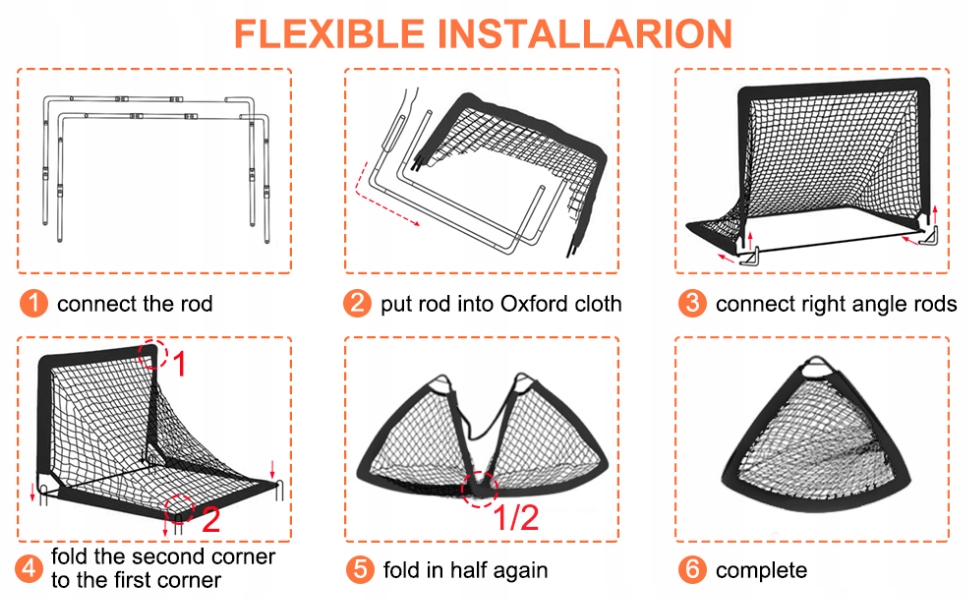 FLEXIBLE INSTALLARION

1 connect the rod

2 put rod into Oxford cloth

3 connect right angle rods

1

2

4 fold the second corner to the first corner

1/2

5 fold in half again

6 complete