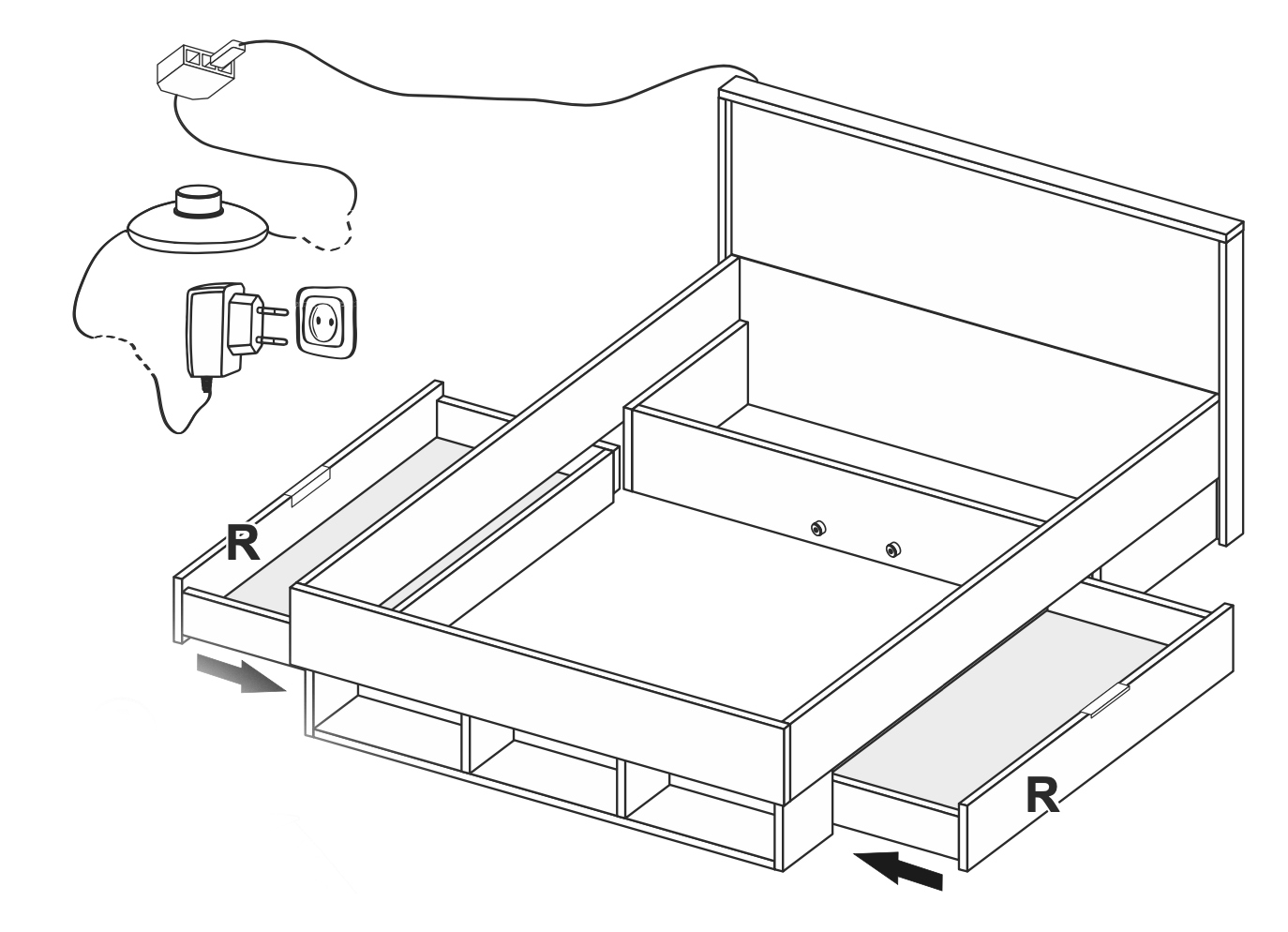 R

R