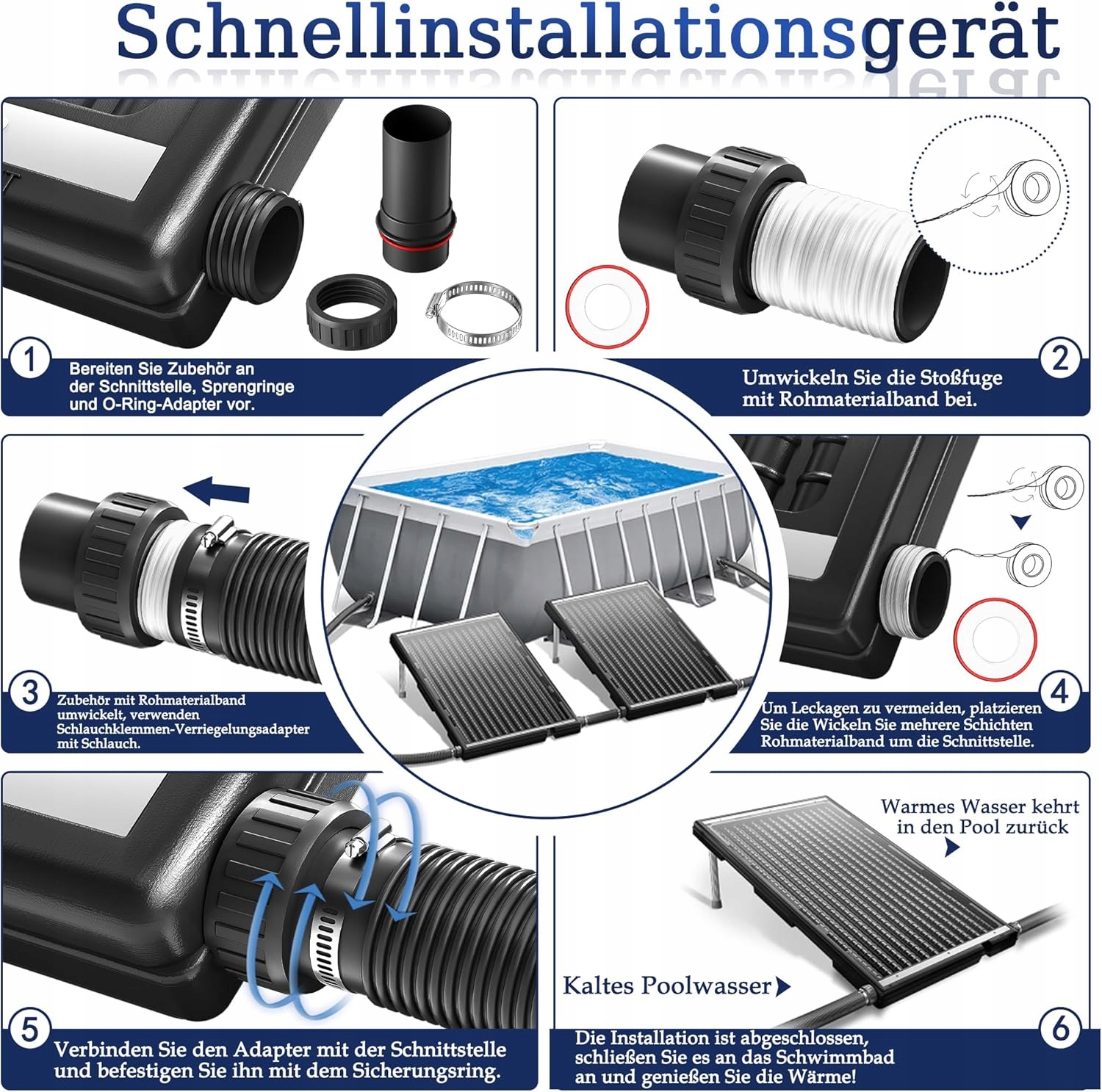 Schnellinstallationsgerät

1
Bereiten Sie Zubehör an der Schnittstelle, Sprengringe und O-Ring-Adapter vor.

2
Umwickeln Sie die Stoßfuge mit Rohmaterialband bei.

3
Zubehör mit Rohmaterialband umwickelt, verwenden Schlauchklemmen-Verriegelungsadapter mit Schlauch.

4
Um Leckagen zu vermeiden, platzieren Sie die Wickeln Sie mehrere Schichten Rohmaterialband um die Schnittstelle.

5
Verbinden Sie den Adapter mit der Schnittstelle und befestigen Sie ihn mit dem Sicherungsring.

Warmes Wasser kehrt in den Pool zurück

Kaltes Poolwasser

6
Die Installation ist abgeschlossen, schließen Sie es an das Schwimmbad an und genießen Sie die Wärme!