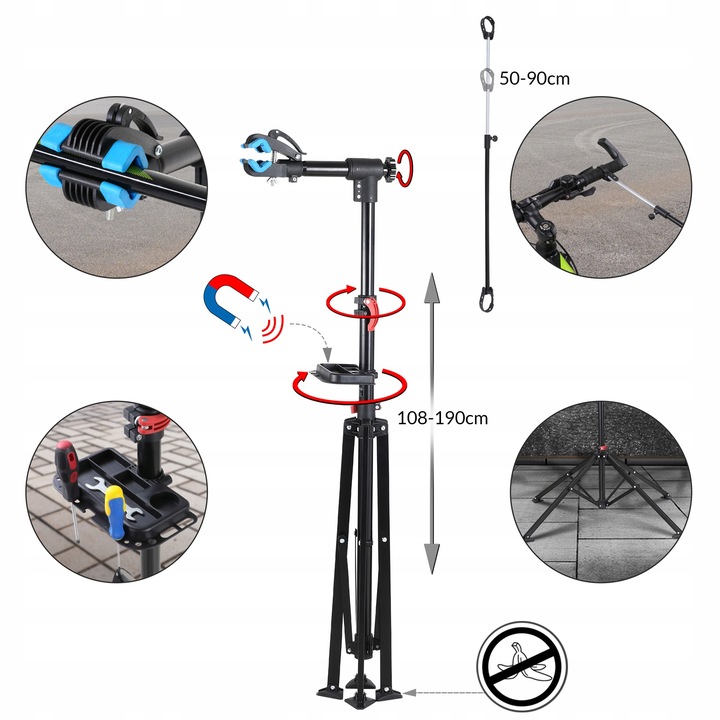 50-90cm

108-190cm