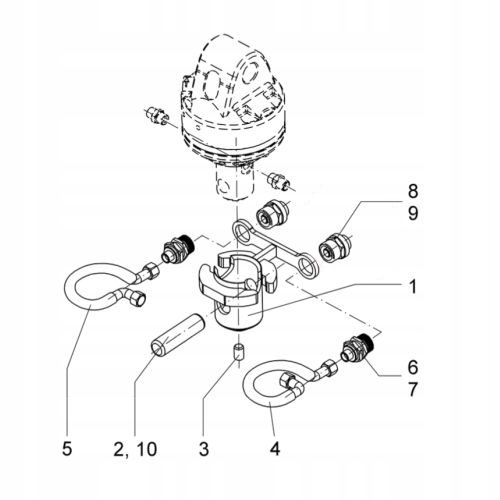 8
9
1
6
7
5
2, 10
3
4