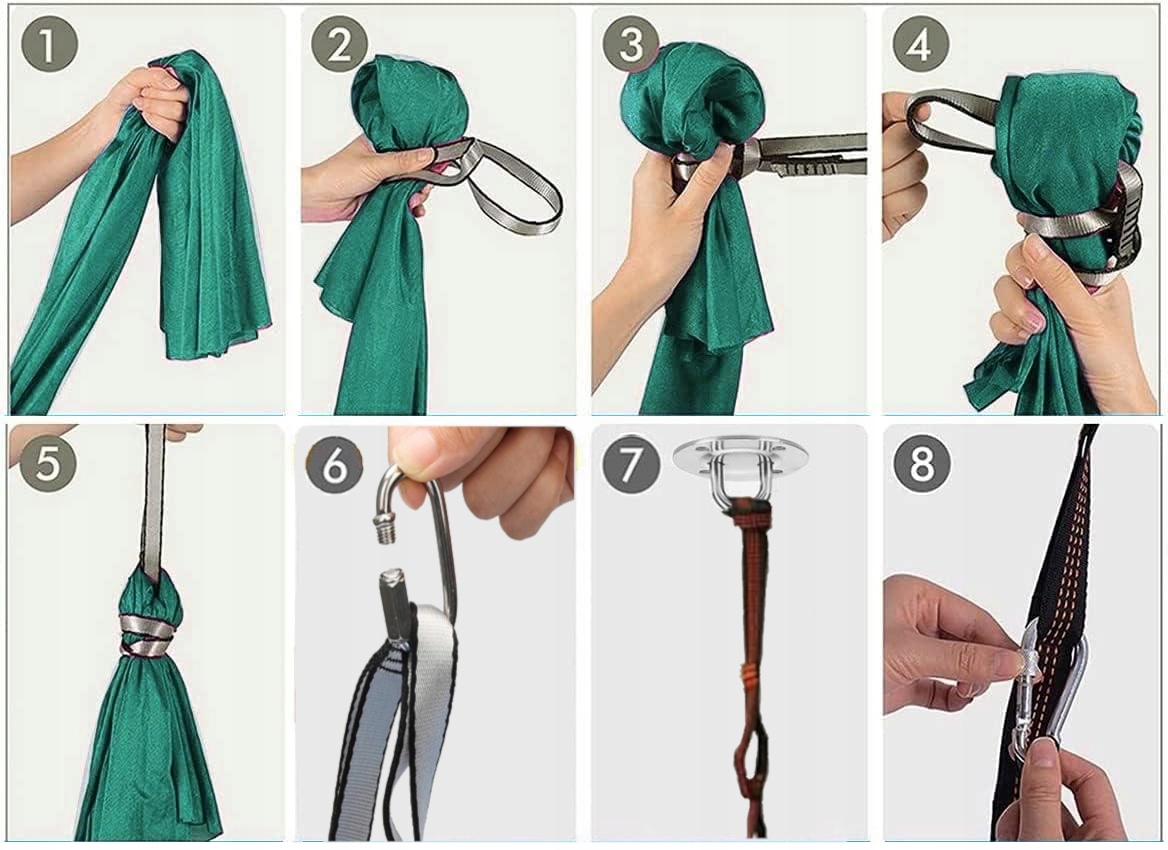 1
2
3
4
5
6
7
8