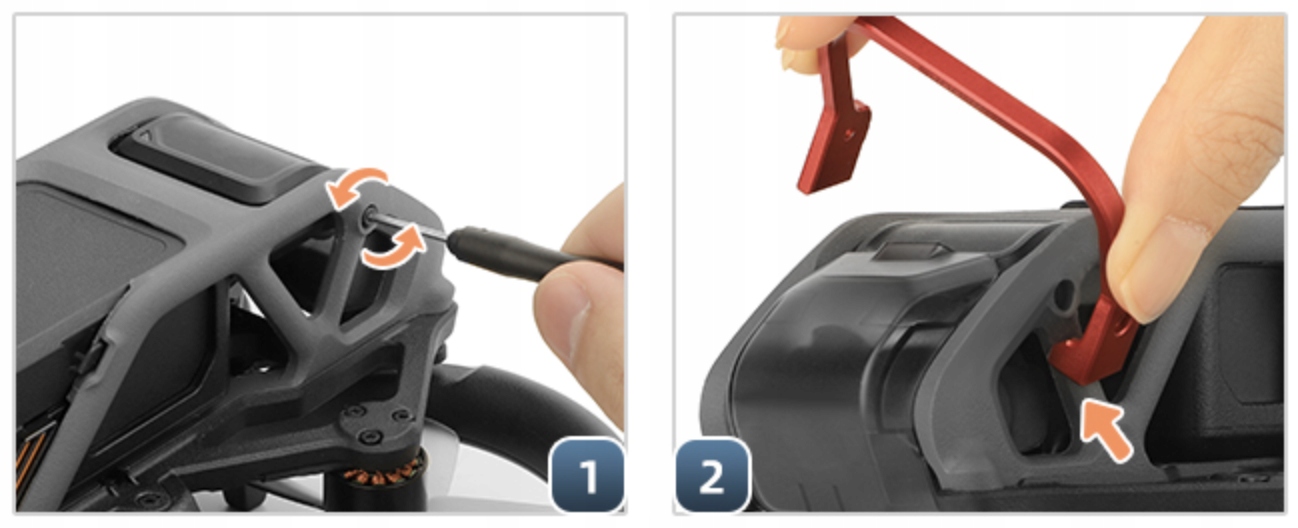 1

2