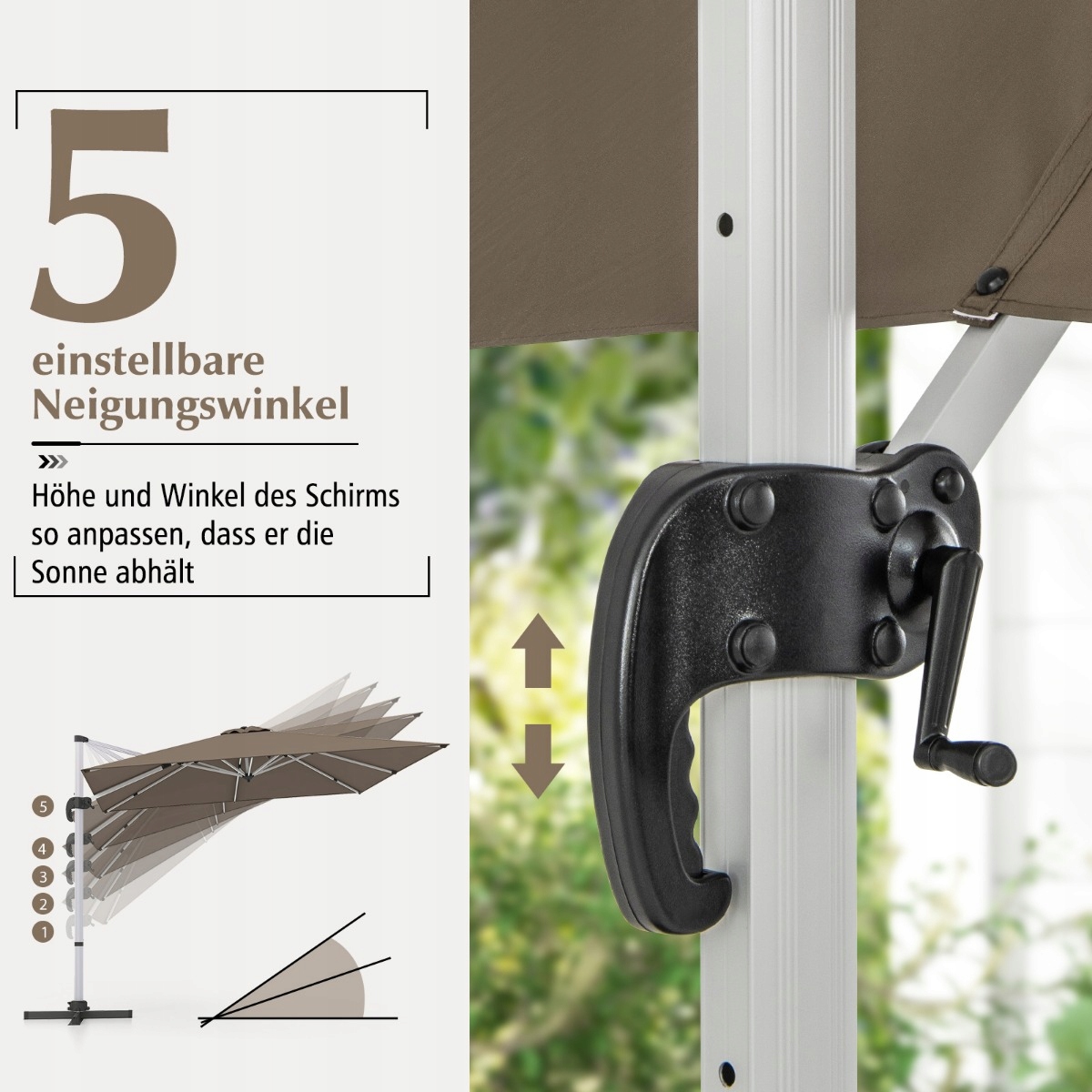 5
einstellbare
Neigungswinkel

Höhe und Winkel des Schirms so anpassen, dass er die Sonne abhält

5
4
3
2
1