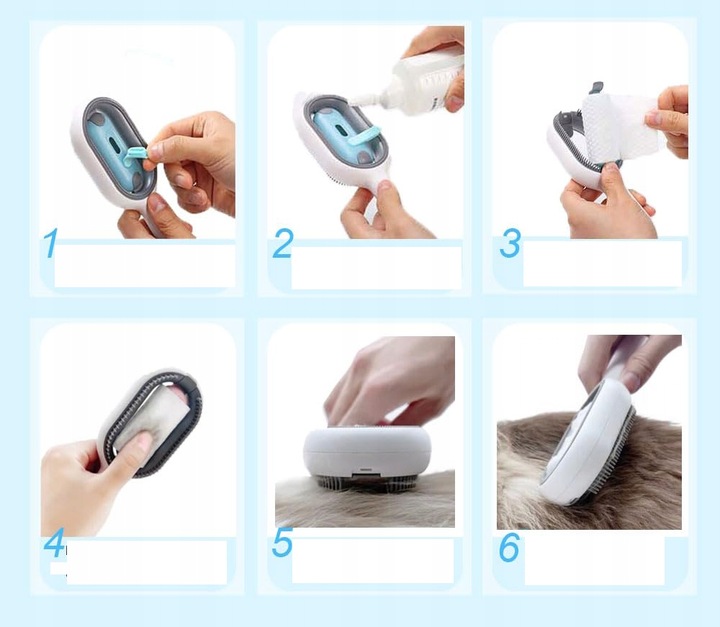 1

2

3

4

5

6