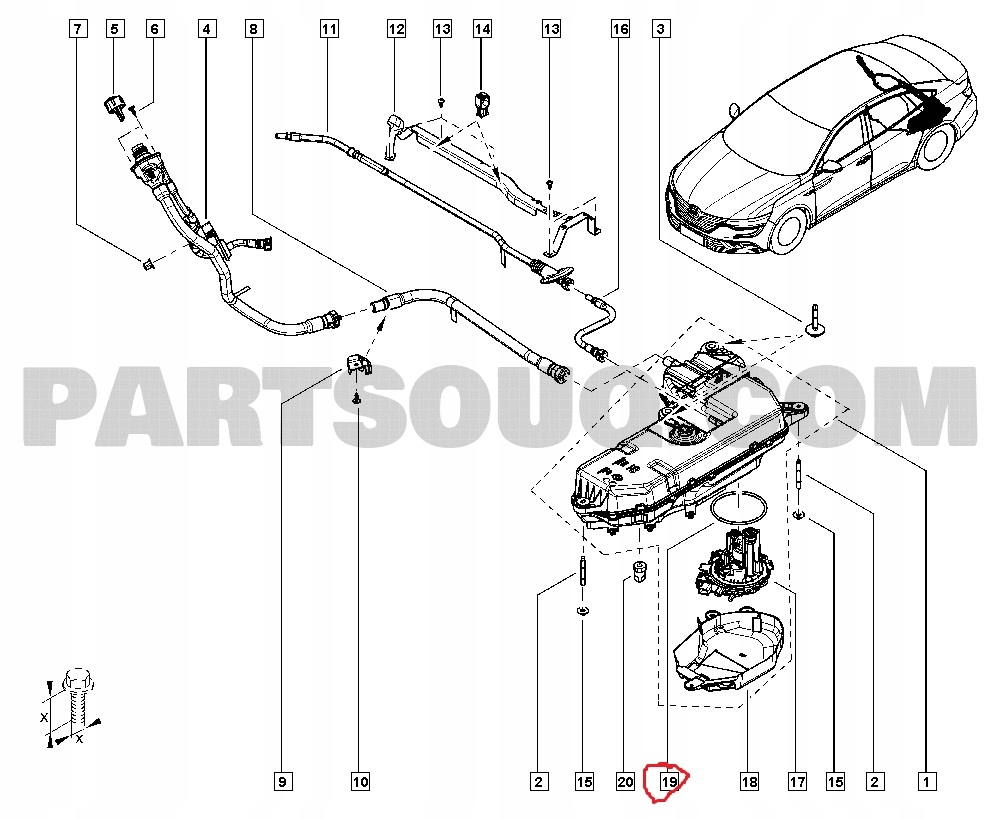 7 5 6 4 8 11 12 13 14 13 16 3

PARTSOUQ.COM

X
X

9 10 2 15 20 19 18 17 15 2 1