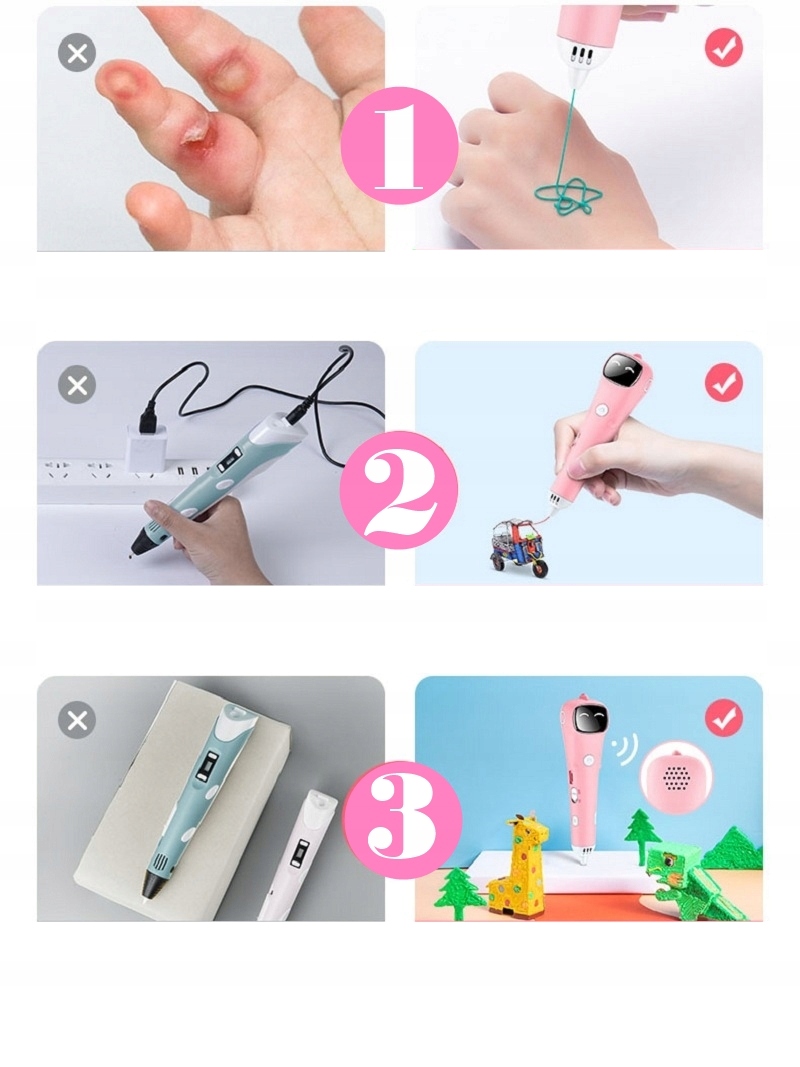 1

2

3